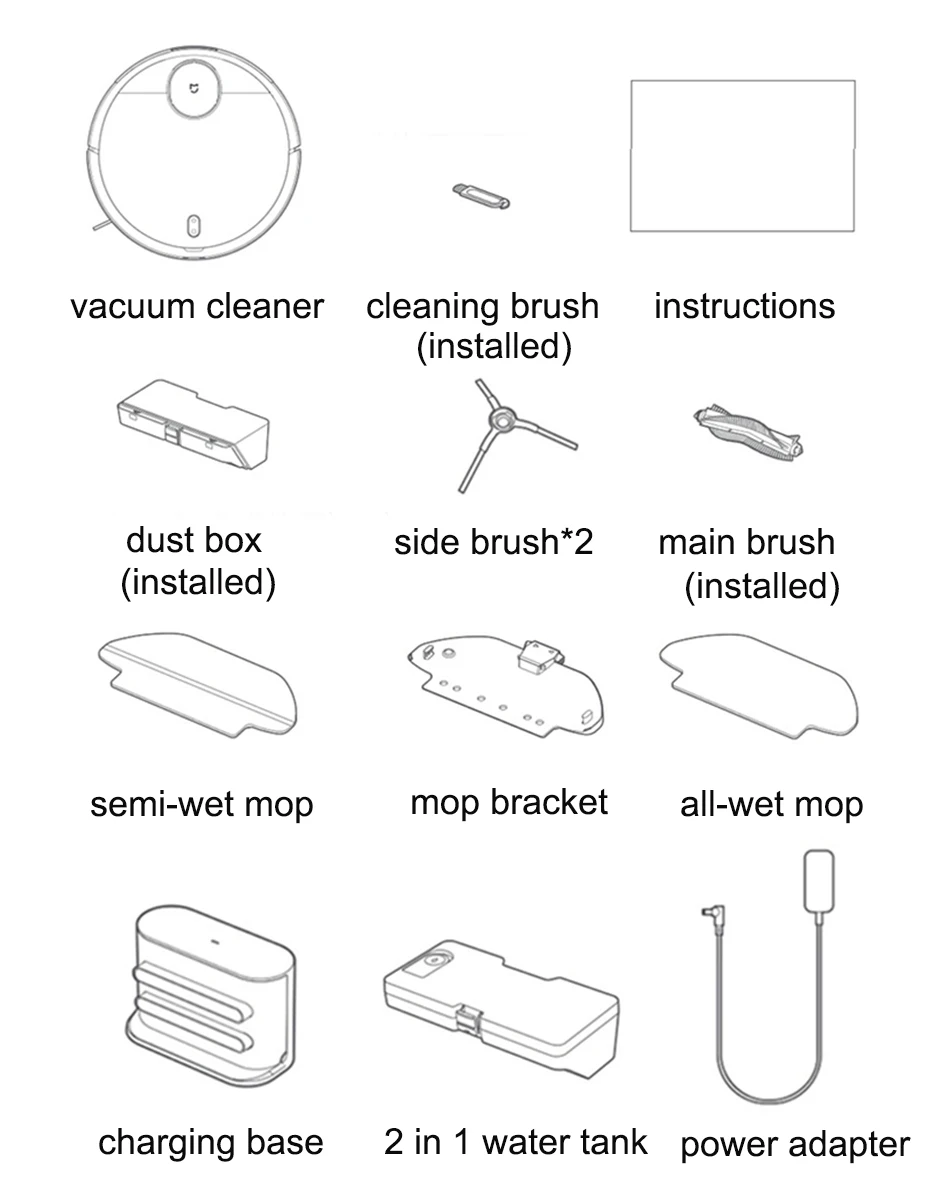 vacuum cleaner

cleaning brush (installed)

instructions

dust box (installed)

side brush*2

main brush (installed)

semi-wet mop

mop bracket

all-wet mop

charging base

2 in 1 water tank

power adapter