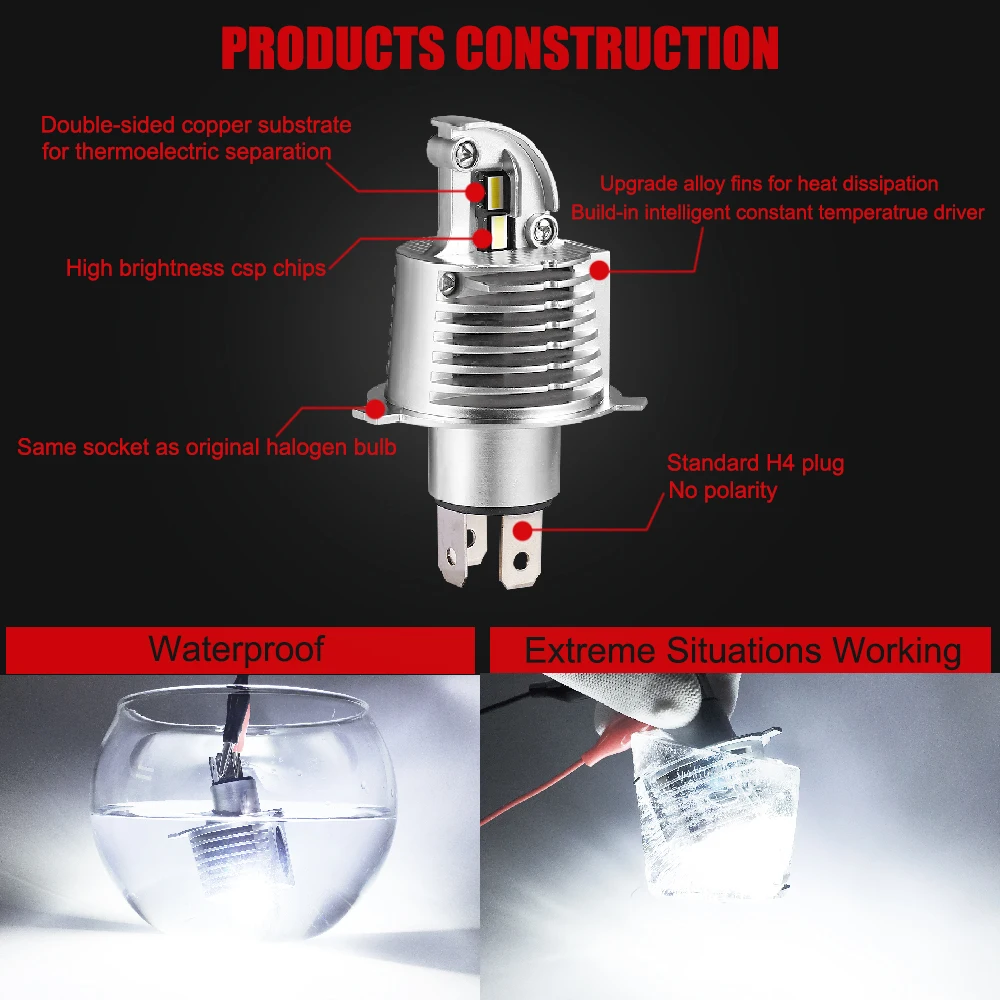 PRODUCTS CONSTRUCTION

Double-sided copper substrate for thermoelectric separation

Upgrade alloy fins for heat dissipation
Build-in intelligent constant temperatrue driver

High brightness csp chips

Same socket as original halogen bulb

Standard H4 plug
No polarity

Waterproof

Extreme Situations Working