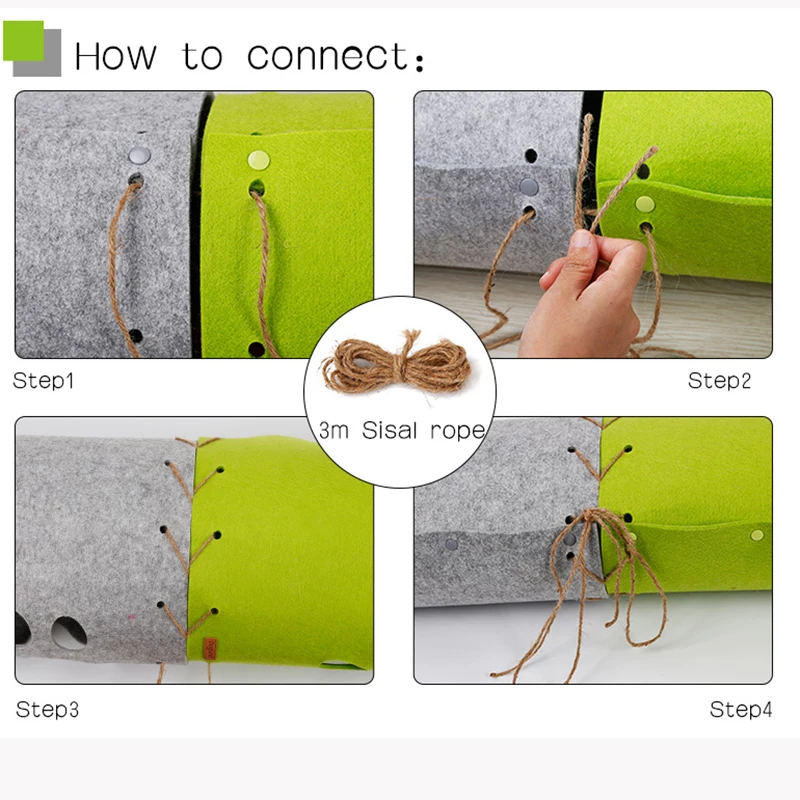 How to connect:

Step1

Step2

3m Sisal rope

Step3

Step4