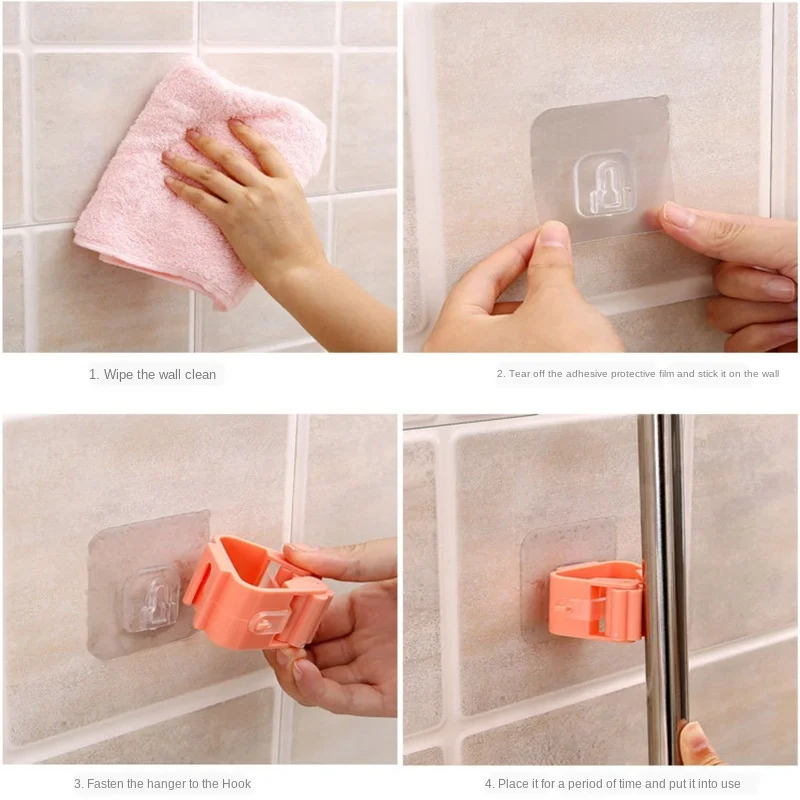 1. Wipe the wall clean

2. Tear off the adhesive protective film and stick it on the wall

3. Fasten the hanger to the Hook

4. Place it for a period of time and put it into use