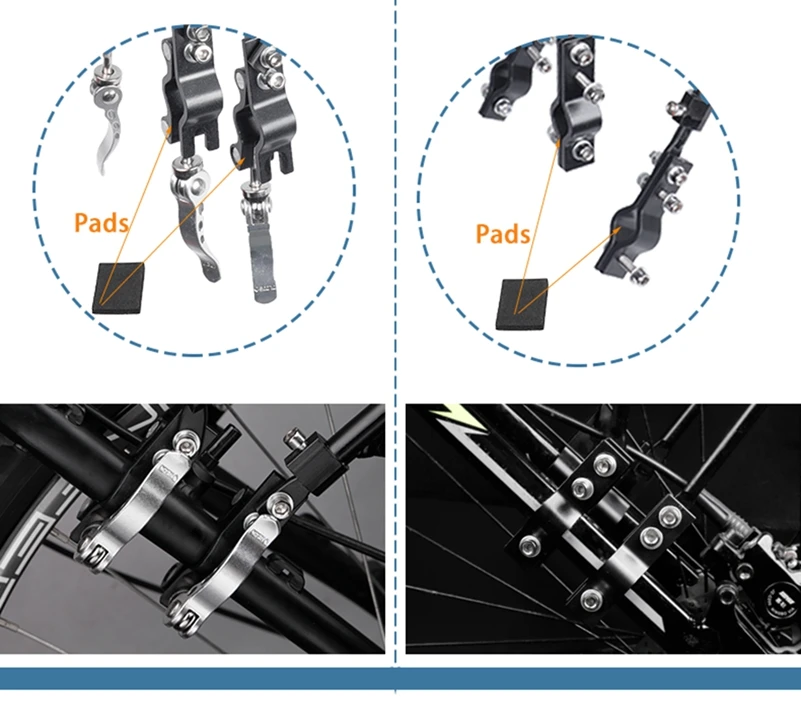 Pads

Pads