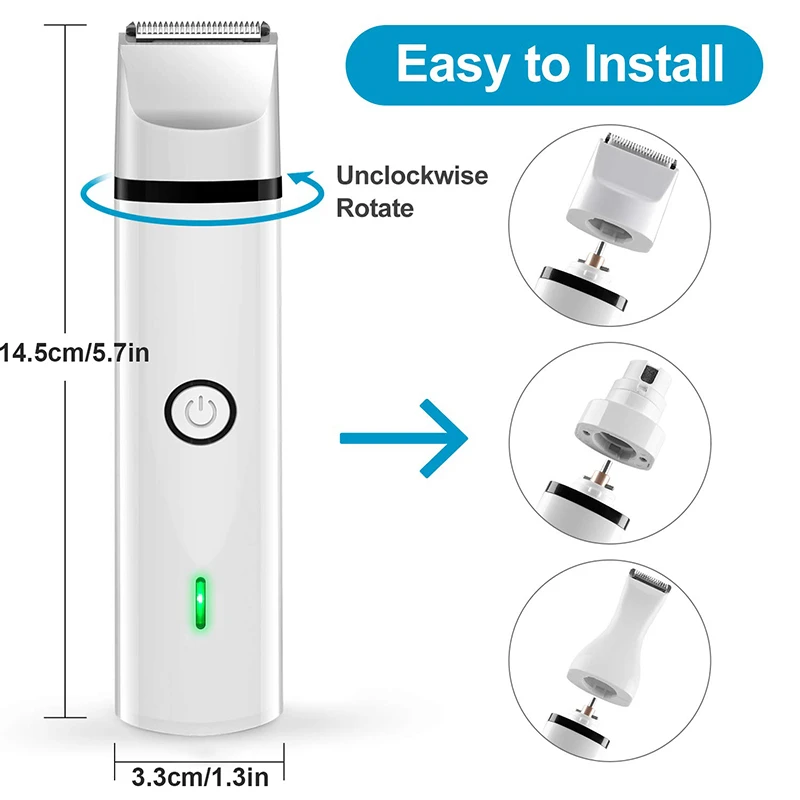 Easy to Install

Unclockwise Rotate

14.5cm/5.7in

3.3cm/1.3in