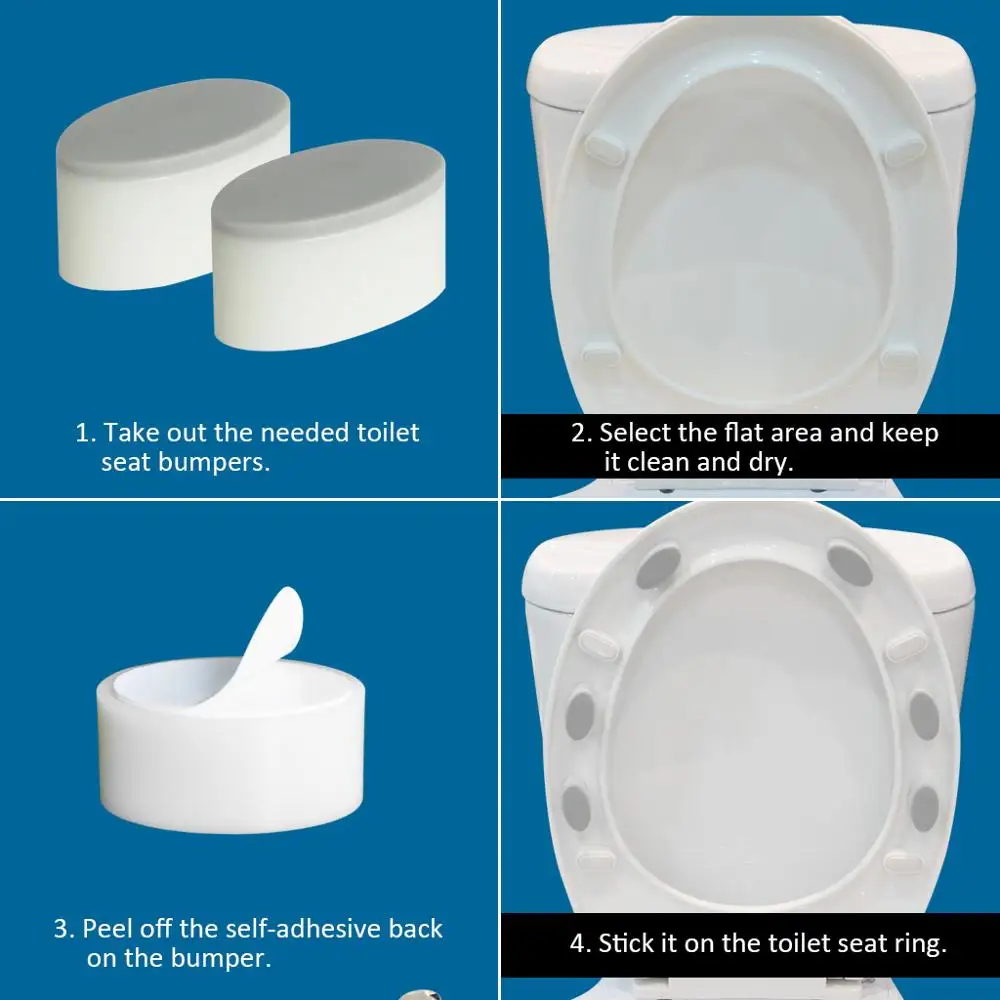 1. Take out the needed toilet seat bumpers.

2. Select the flat area and keep it clean and dry.

3. Peel off the self-adhesive back on the bumper.

4. Stick it on the toilet seat ring.