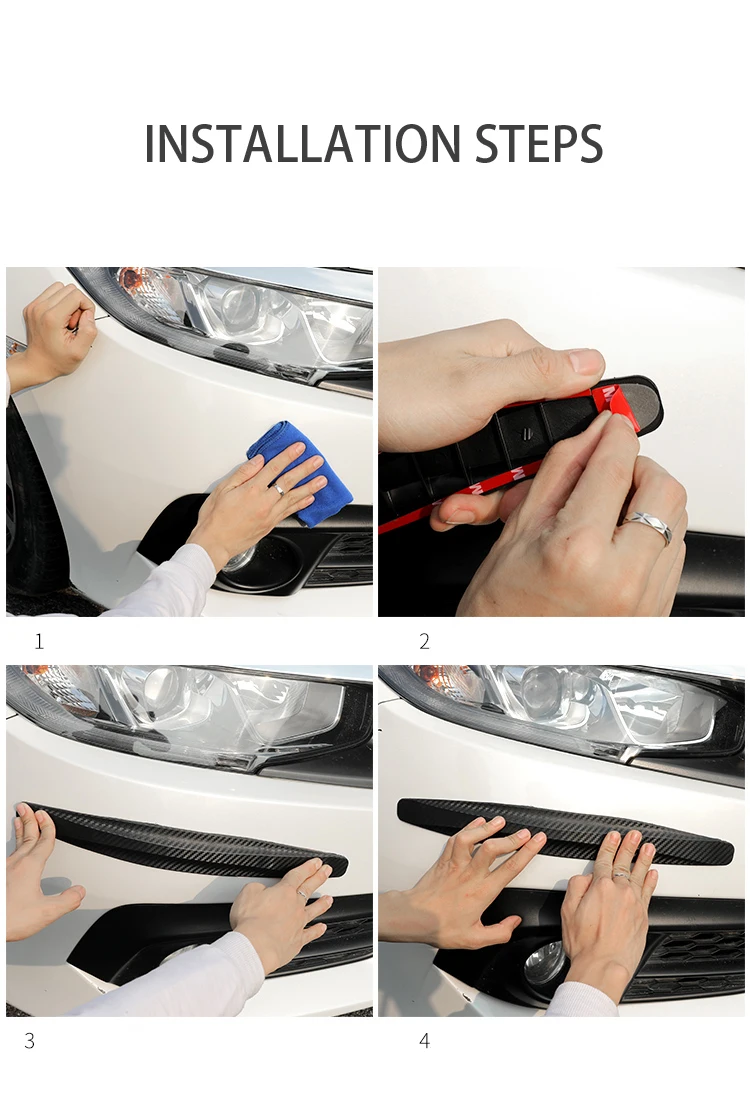 INSTALLATION STEPS

1

2

3

4