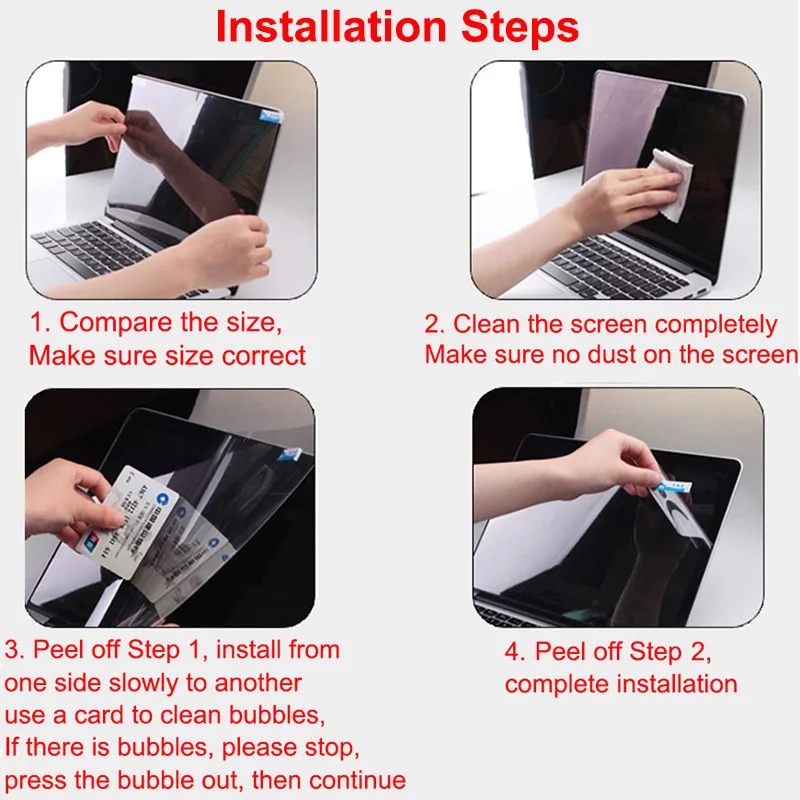 Installation Steps

1. Compare the size,
Make sure size correct

2. Clean the screen completely
Make sure no dust on the screen

3. Peel off Step 1, install from one side slowly to another use a card to clean bubbles, If there is bubbles, please stop, press the bubble out, then continue

4. Peel off Step 2, complete installation