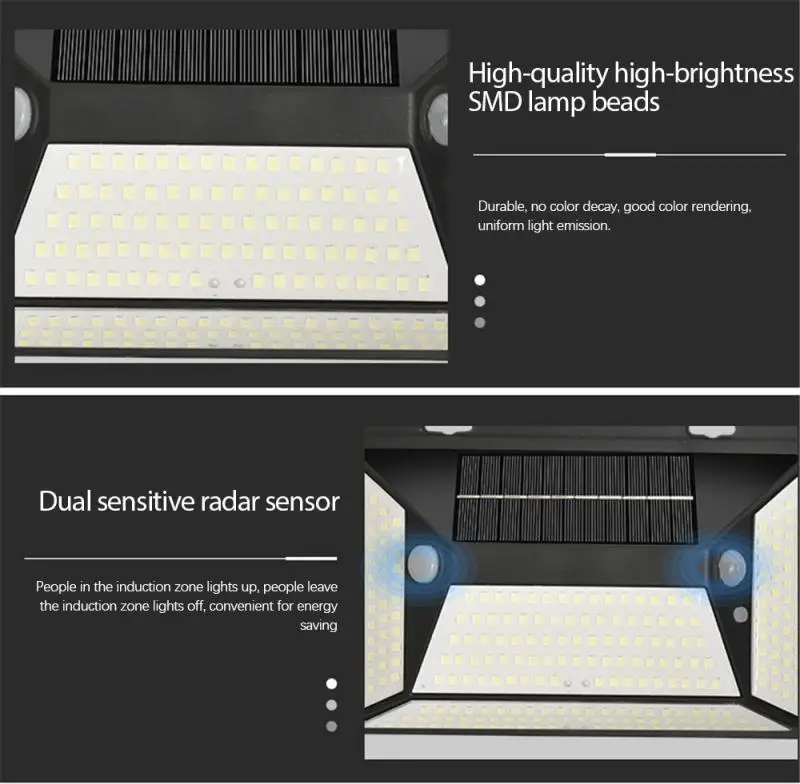 High-quality high-brightness SMD lamp beads

Durable, no color decay, good color rendering, uniform light emission.

Dual sensitive radar sensor

People in the induction zone lights up, people leave the induction zone lights off, convenient for energy saving