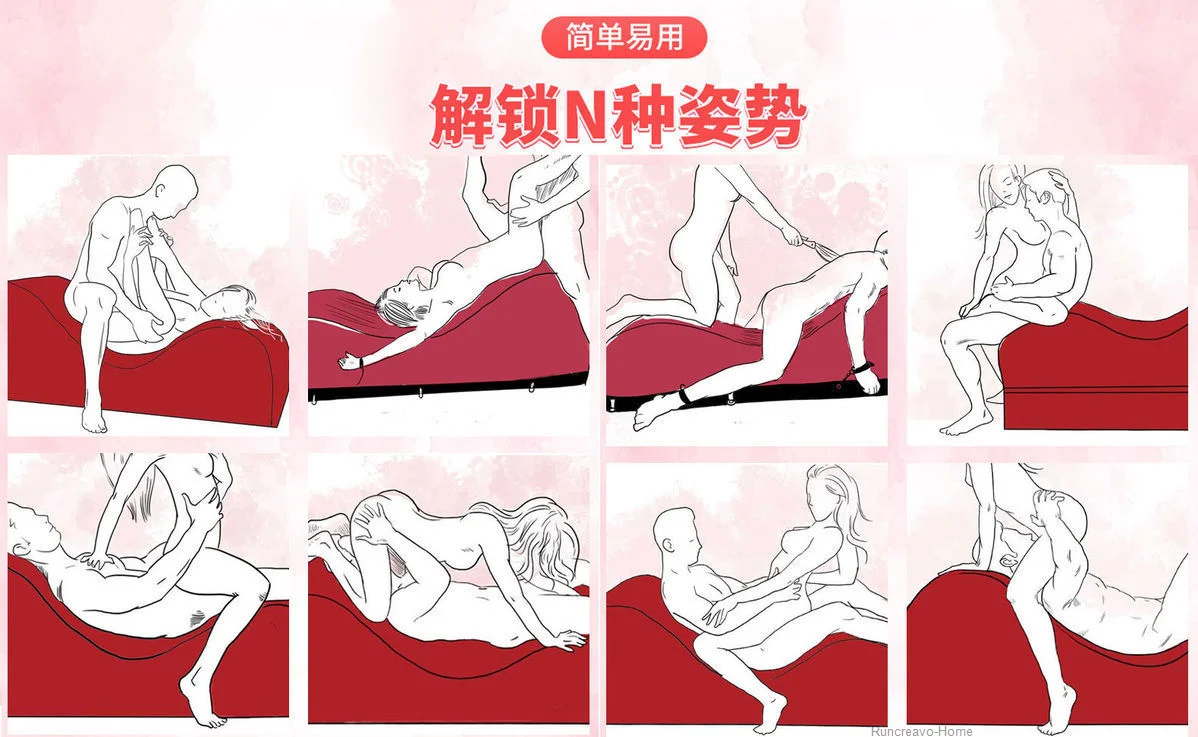 简单易用

解锁N种姿势

Runcreavo-Home