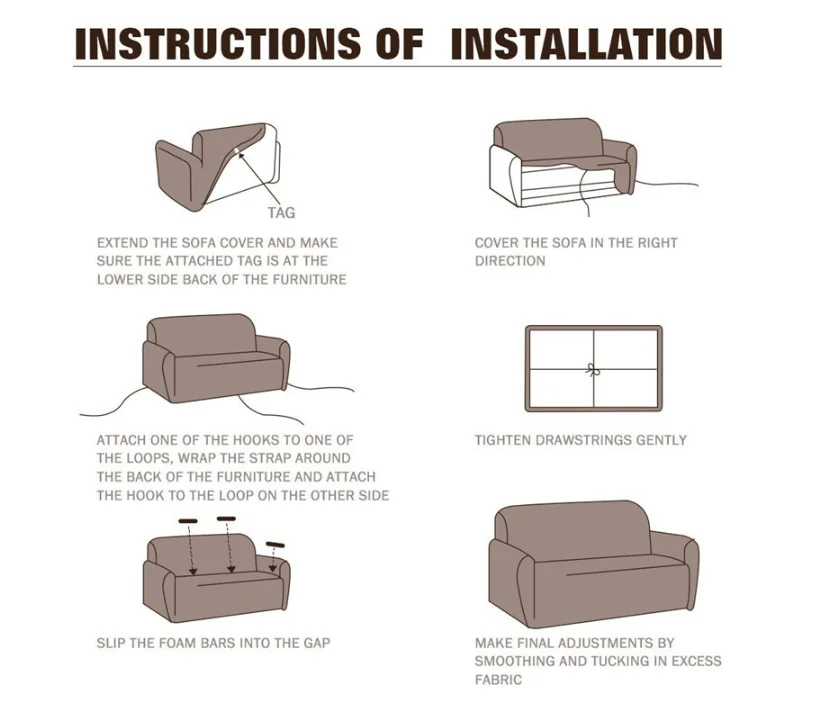 INSTRUCTIONS OF INSTALLATION

TAG

EXTEND THE SOFA COVER AND MAKE SURE THE ATTACHED TAG IS AT THE LOWER SIDE BACK OF THE FURNITURE

COVER THE SOFA IN THE RIGHT DIRECTION

ATTACH ONE OF THE HOOKS TO ONE OF THE LOOPS, WRAP THE STRAP AROUND THE BACK OF THE FURNITURE AND ATTACH THE HOOK TO THE LOOP ON THE OTHER SIDE

TIGHTEN DRAWSTRINGS GENTLY

SLIP THE FOAM BARS INTO THE GAP

MAKE FINAL ADJUSTMENTS BY SMOOTHING AND TUCKING IN EXCESS FABRIC