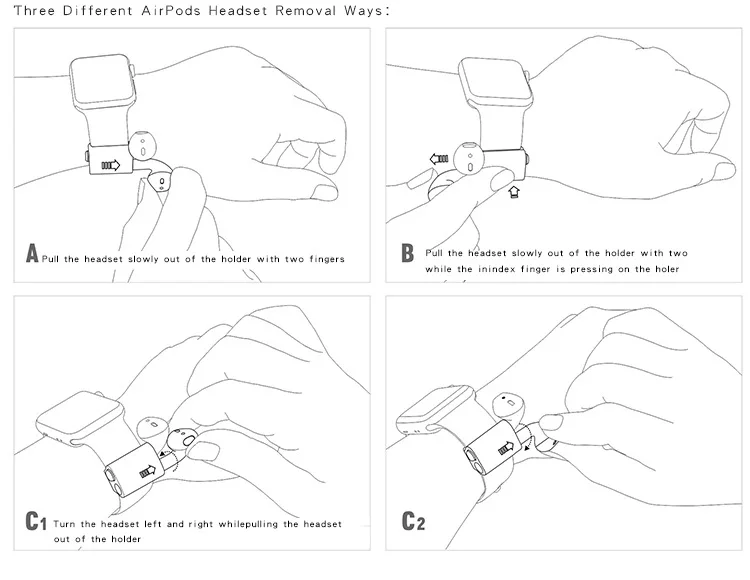 Three Different AirPods Headset Removal Ways:

A Pull the headset slowly out of the holder with two fingers

B Pull the headset slowly out of the holder with two while the inindex finger is pressing on the holer

C1 Turn the headset left and right whilepulling the headset out of the holder

C2