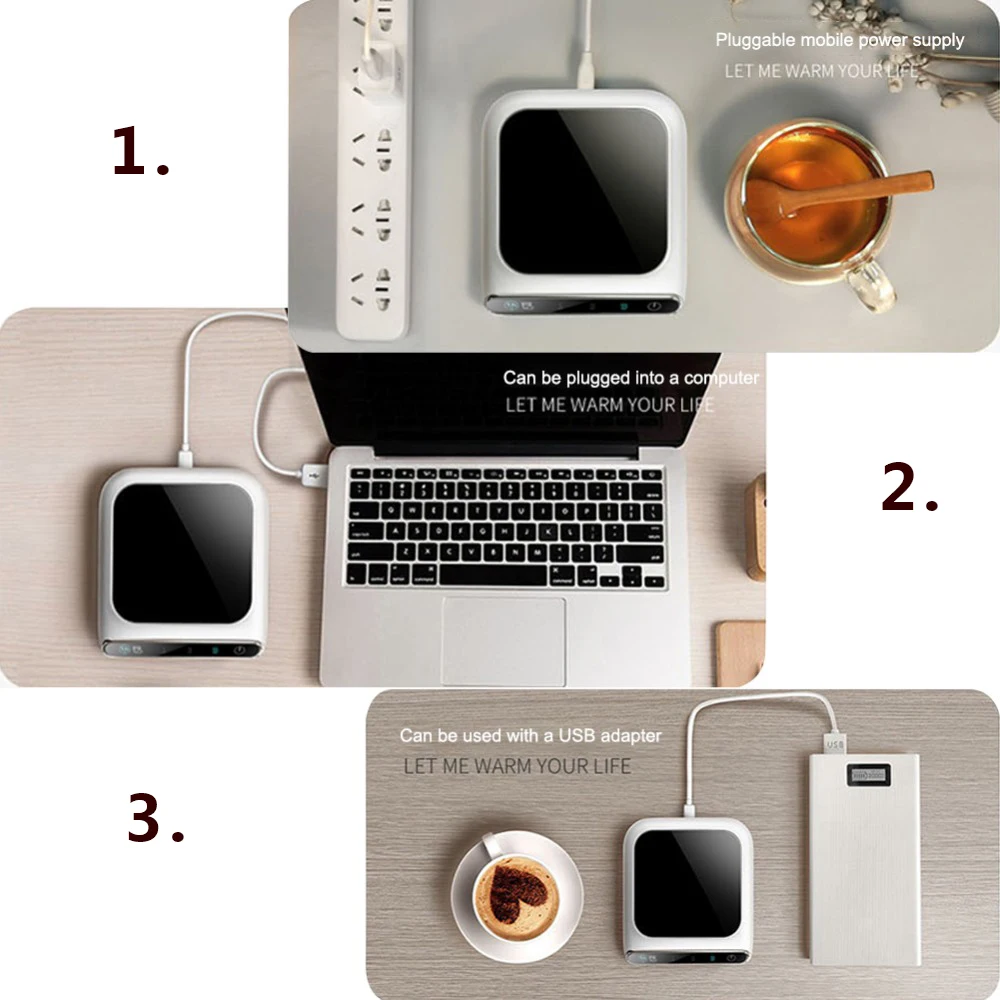 1.

Pluggable mobile power supply
LET ME WARM YOUR LIFE

Can be plugged into a computer
LET ME WARM YOUR LIFE

2.

3.

Can be used with a USB adapter
LET ME WARM YOUR LIFE

USB