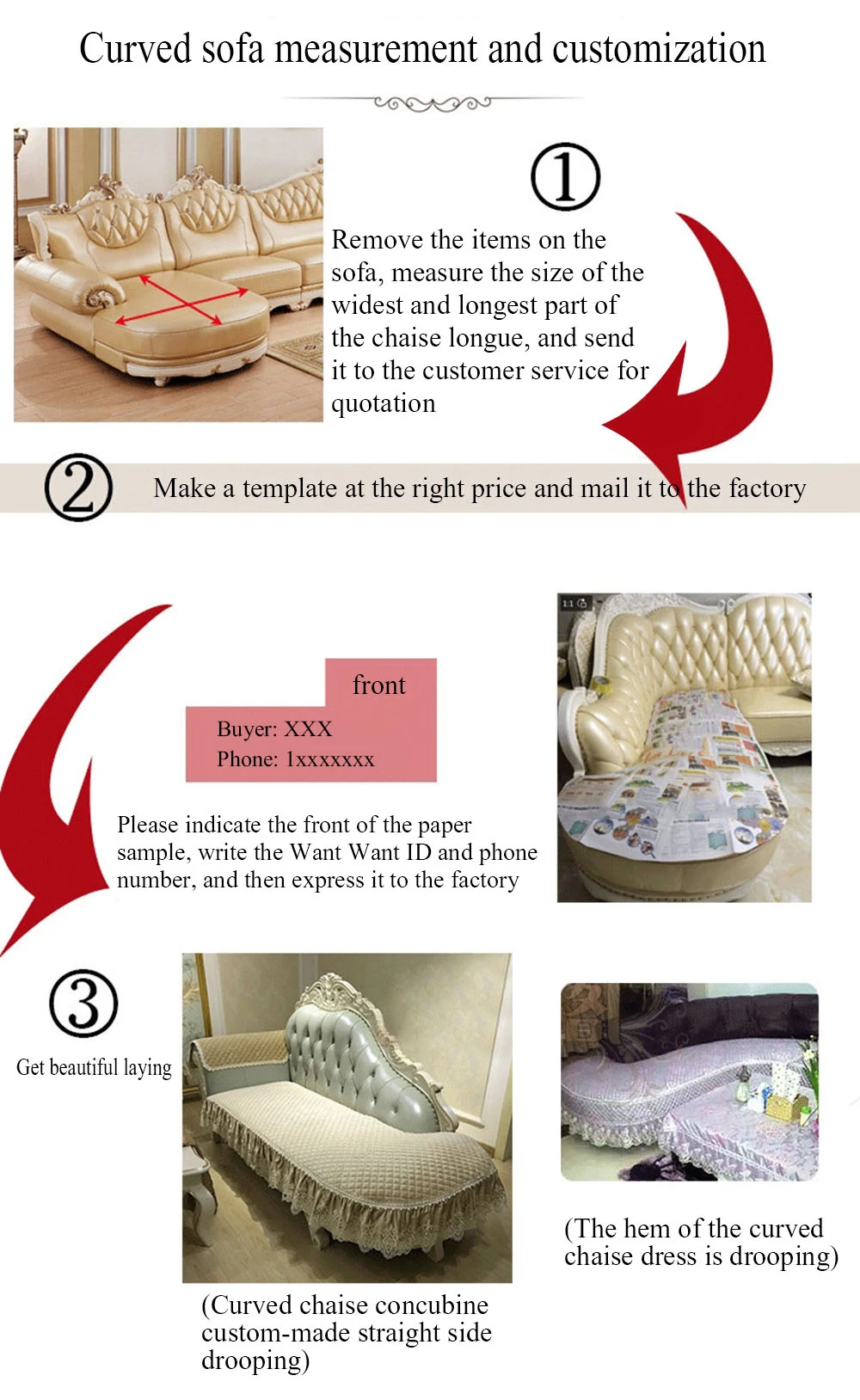 Curved sofa measurement and customization

①

Remove the items on the sofa, measure the size of the widest and longest part of the chaise longue, and send it to the customer service for quotation

② Make a template at the right price and mail it to the factory

front

Buyer: XXX
Phone: 1xxxxxxx

Please indicate the front of the paper sample, write the Want Want ID and phone number, and then express it to the factory

③

Get beautiful laying

(Curved chaise concubine custom-made straight side drooping)

(The hem of the curved chaise dress is drooping)