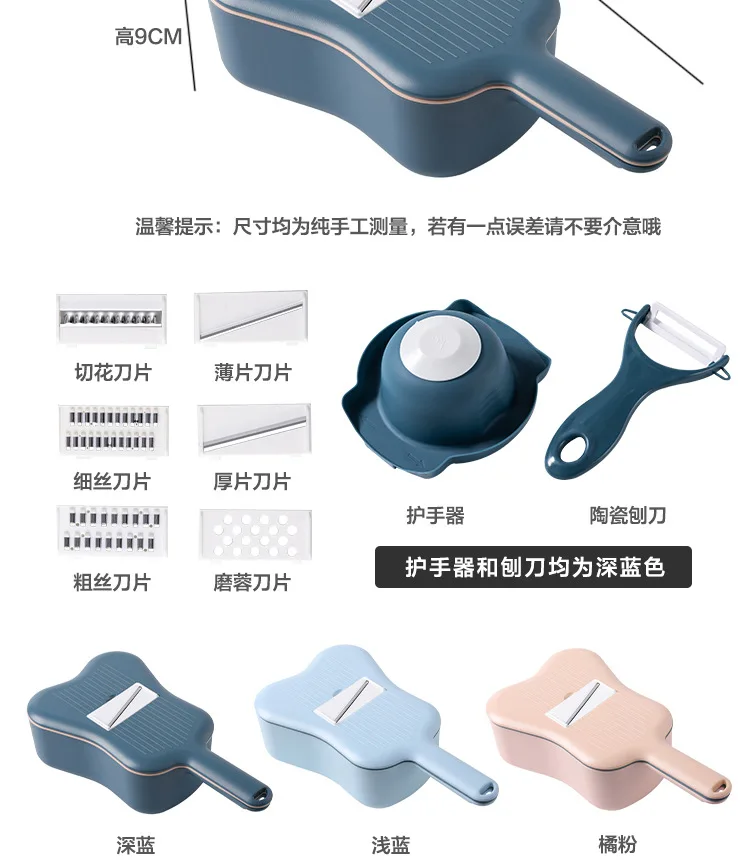 高9CM

温馨提示：尺寸均为纯手工测量，若有一点误差请不要介意哦

切花刀片
薄片刀片
细丝刀片
厚片刀片
粗丝刀片
磨蓉刀片

护手器
陶瓷刨刀

护手器和刨刀均为深蓝色

深蓝
浅蓝
橘粉