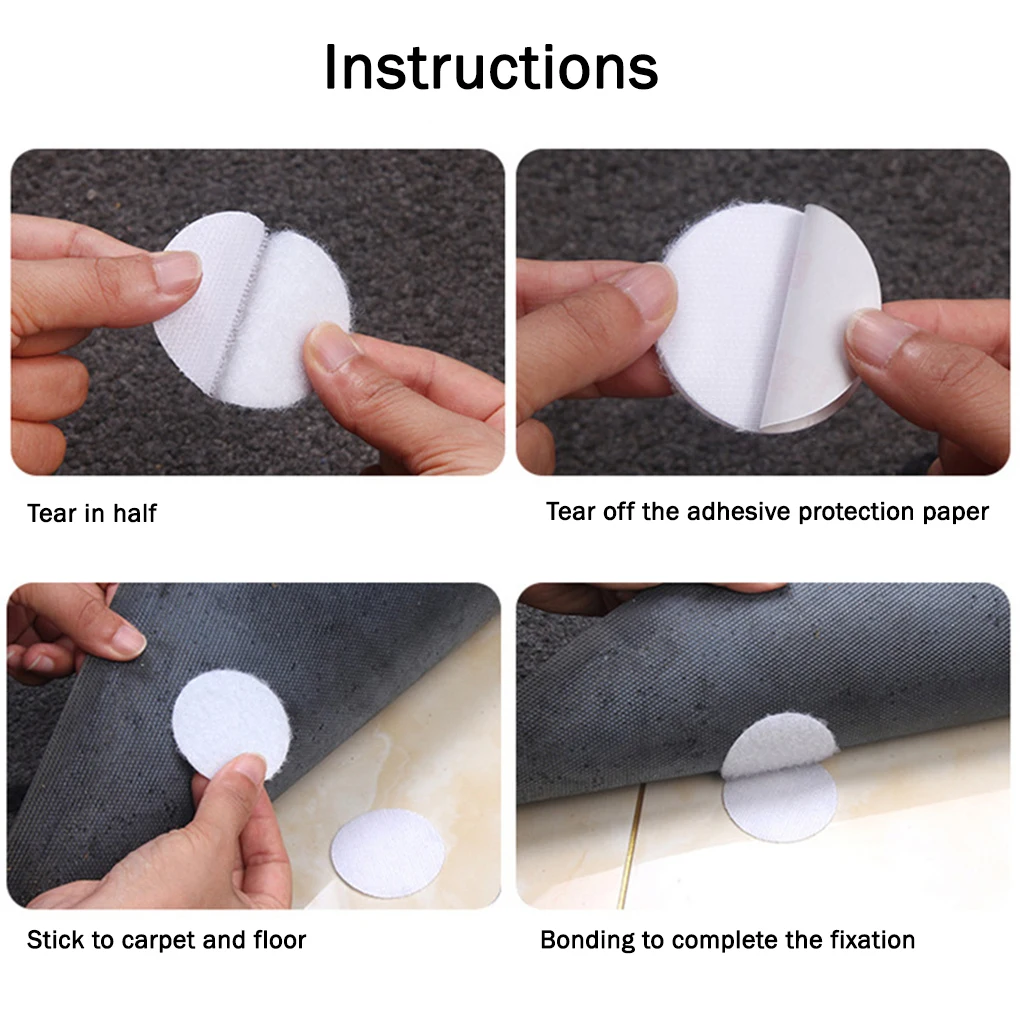 Instructions

Tear in half

Tear off the adhesive protection paper

Stick to carpet and floor

Bonding to complete the fixation