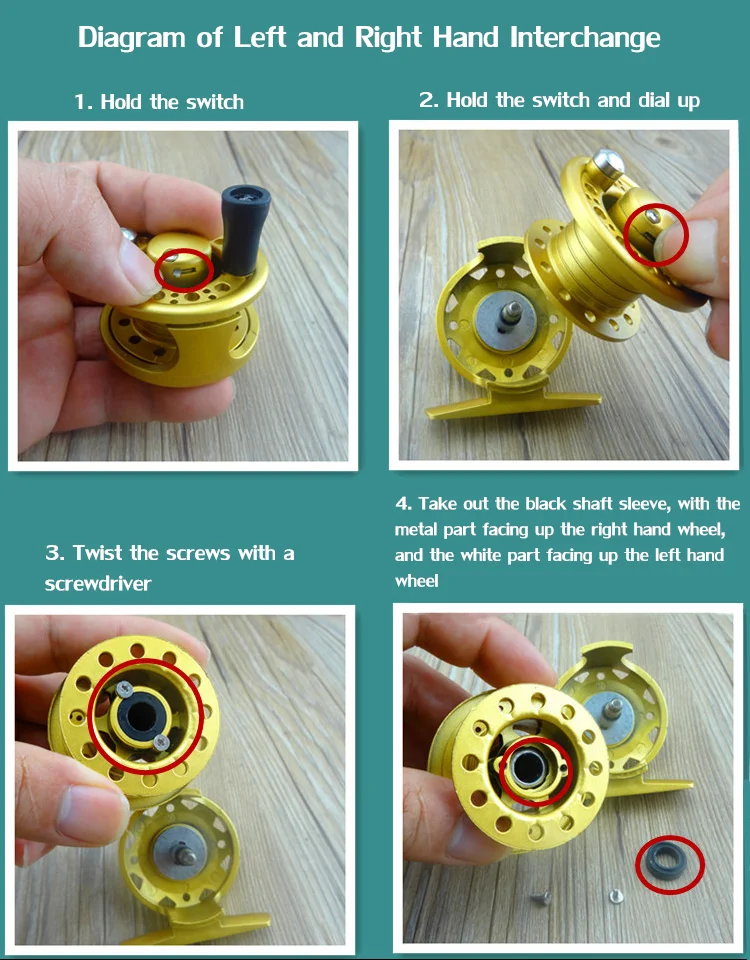 Diagram of Left and Right Hand Interchange

1. Hold the switch

2. Hold the switch and dial up

3. Twist the screws with a screwdriver

4. Take out the black shaft sleeve, with the metal part facing up the right hand wheel, and the white part facing up the left hand wheel