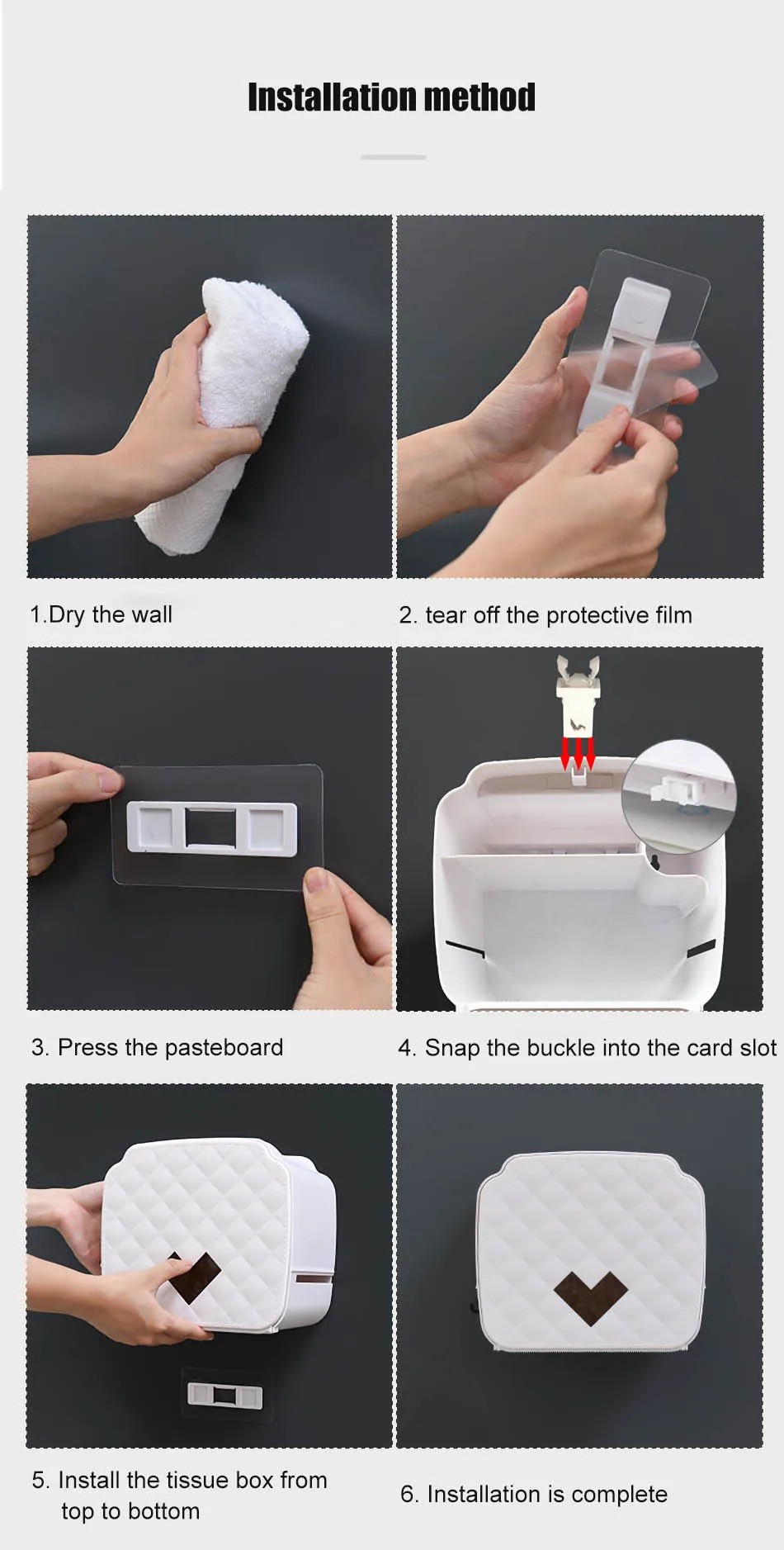 Installation method

1.Dry the wall

2. tear off the protective film

3. Press the pasteboard

4. Snap the buckle into the card slot

5. Install the tissue box from top to bottom

6. Installation is complete