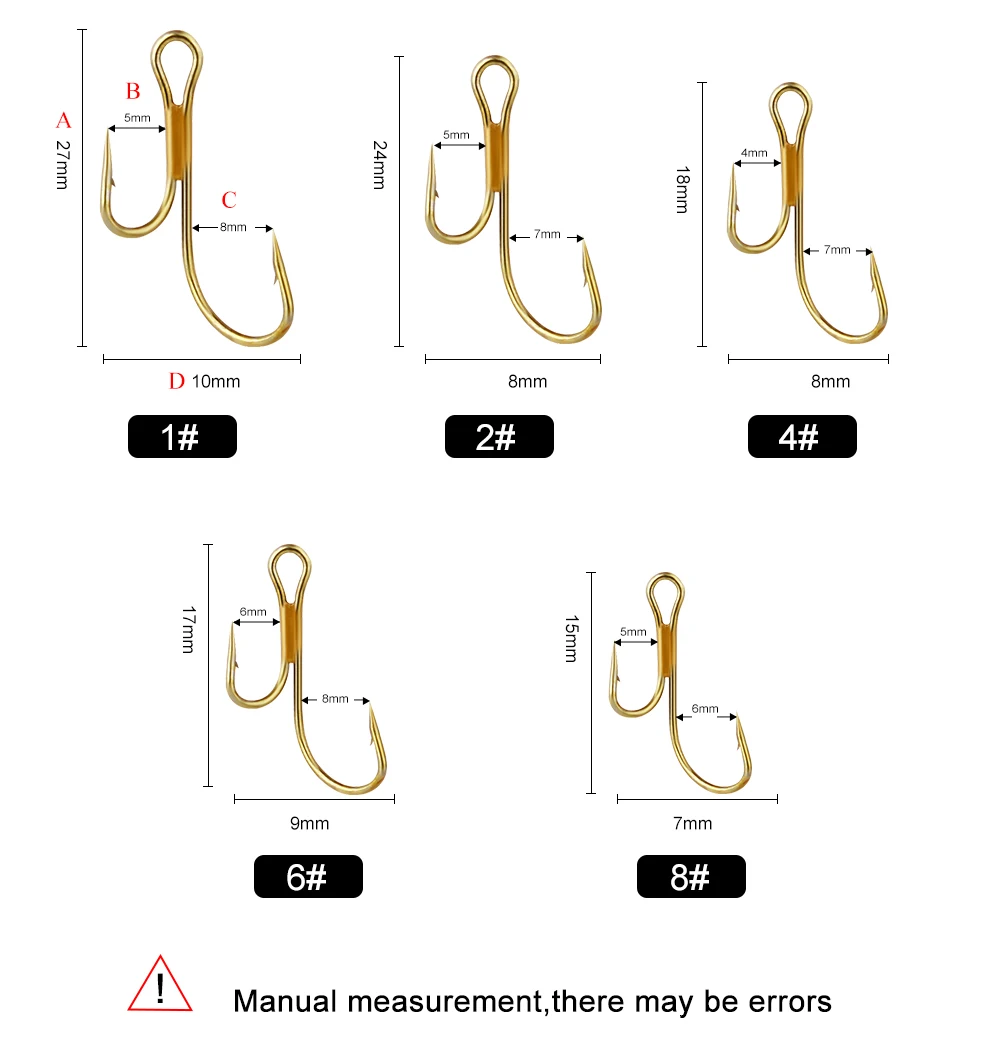 A
27mm
B
5mm
C
8mm
D 10mm
1#

24mm
5mm
7mm
8mm
2#

18mm
4mm
7mm
8mm
4#

17mm
6mm
8mm
9mm
6#

15mm
5mm
6mm
7mm
8#

!
Manual measurement,there may be errors