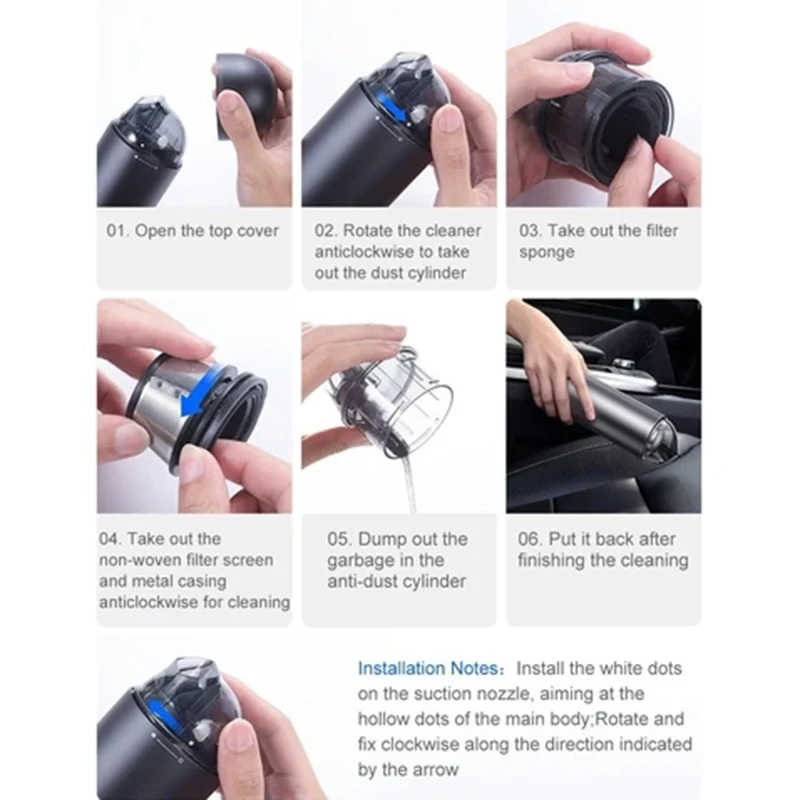 01. Open the top cover

02. Rotate the cleaner anticlockwise to take out the dust cylinder

03. Take out the filter sponge

04. Take out the non-woven filter screen and metal casing anticlockwise for cleaning

05. Dump out the garbage in the anti-dust cylinder

06. Put it back after finishing the cleaning

Installation Notes: Install the white dots on the suction nozzle, aiming at the hollow dots of the main body;Rotate and fix clockwise along the direction indicated by the arrow