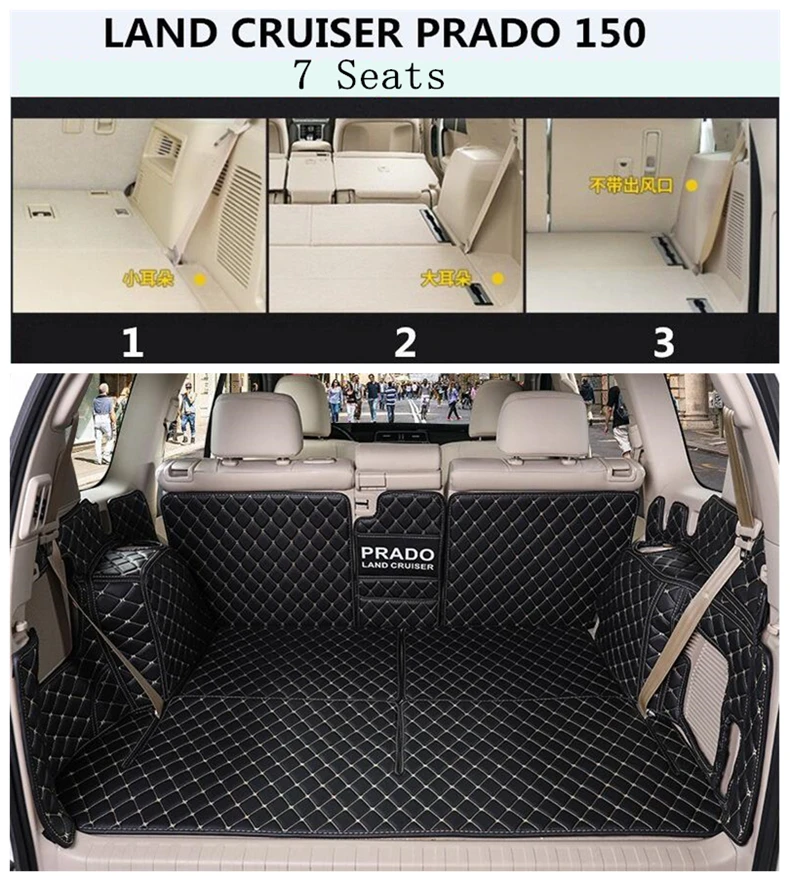 LAND CRUISER PRADO 150
7 Seats

小耳朵

大耳朵

不带出风口

1

2

3

PRADO
LAND CRUISER