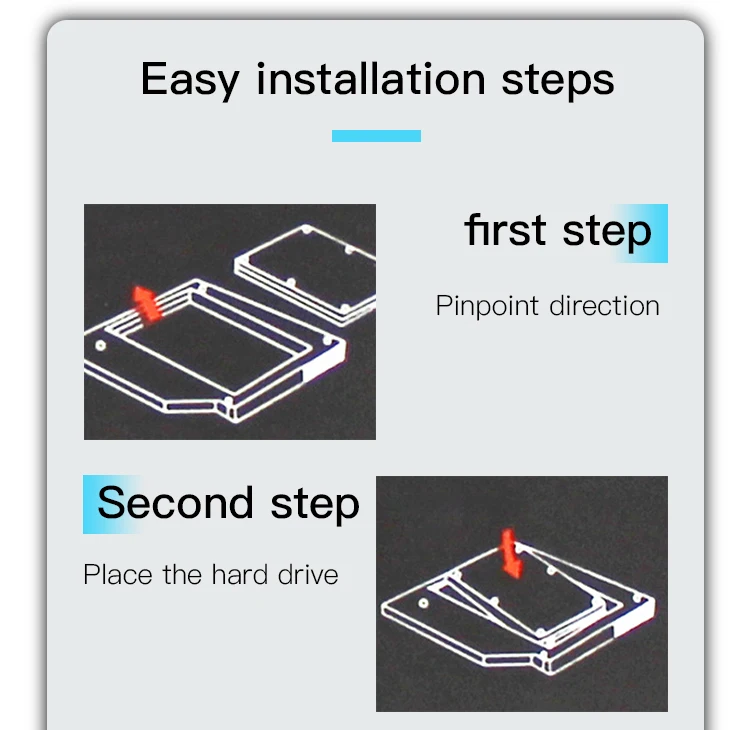 Easy installation steps

first step

Pinpoint direction

Second step

Place the hard drive