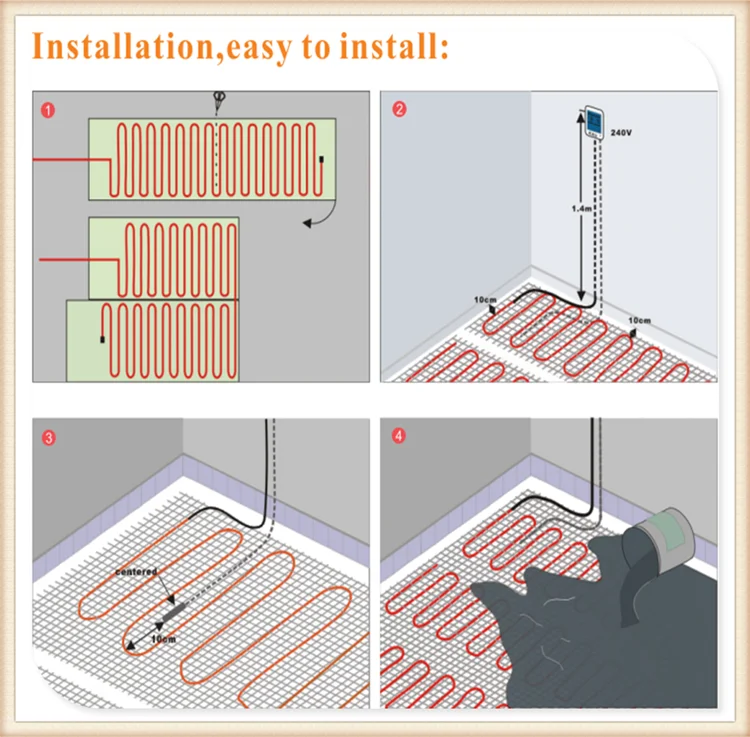 Installation,easy to install:

1

2

240V

1.4m

10cm

10cm

3

centered

10cm

4