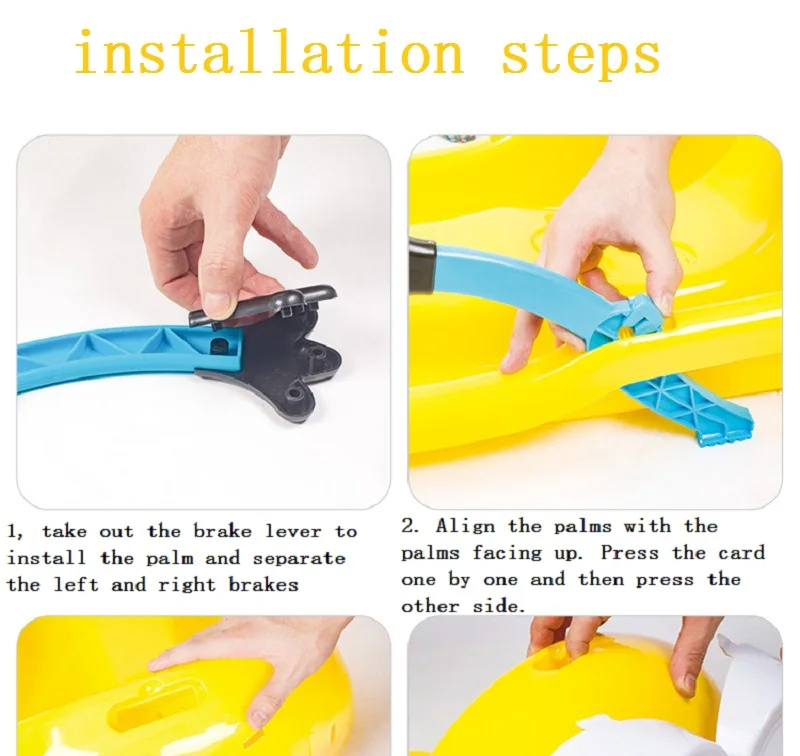 installation steps

1, take out the brake lever to install the palm and separate the left and right brakes

2. Align the palms with the palms facing up. Press the card one by one and then press the other side.