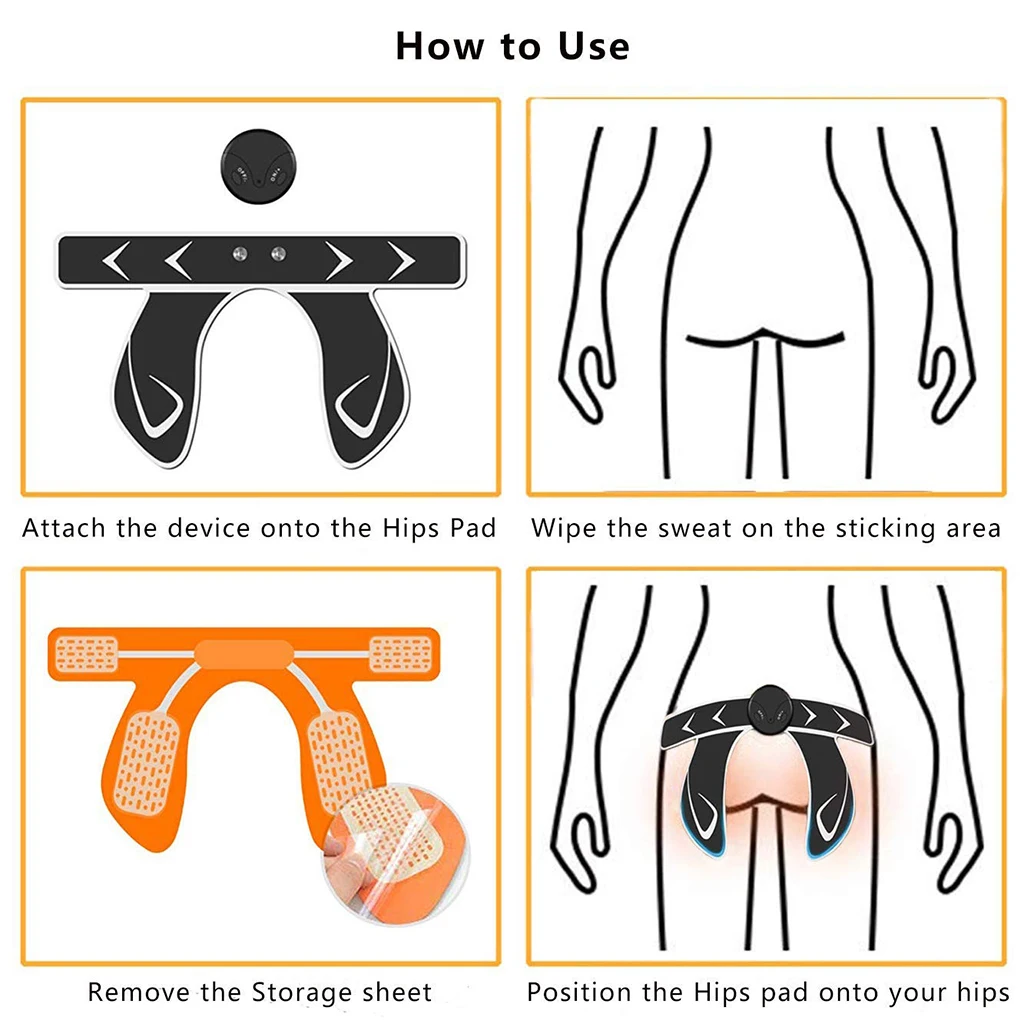 How to Use

Attach the device onto the Hips Pad

Wipe the sweat on the sticking area

Remove the Storage sheet

Position the Hips pad onto your hips