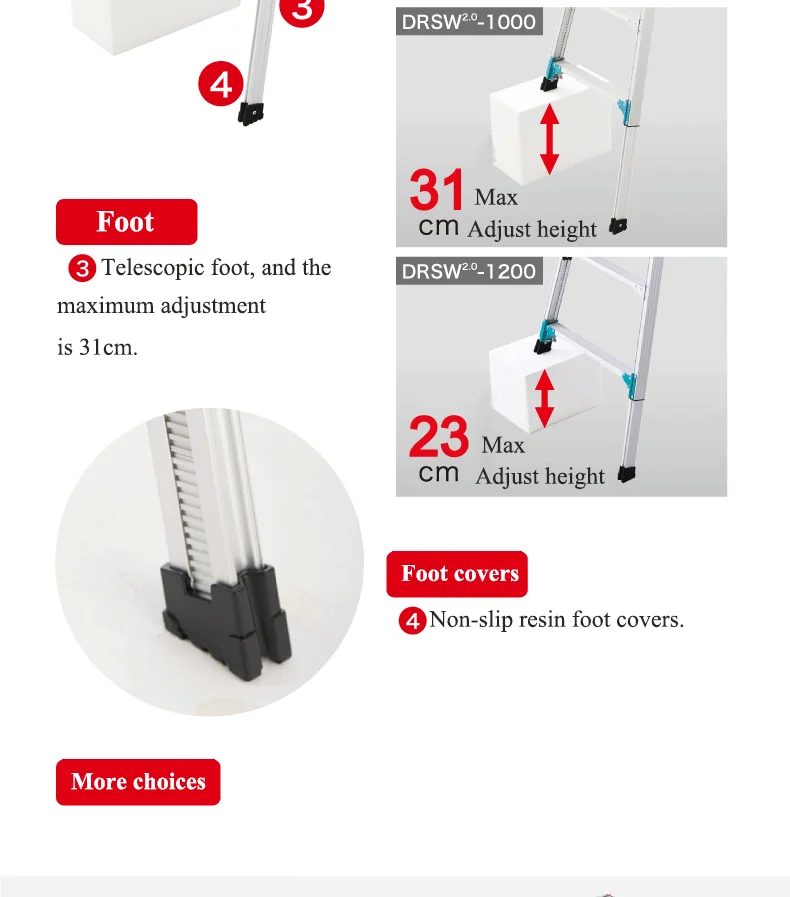 3

4

Foot

3 Telescopic foot, and the maximum adjustment is 31cm.

DRSW$^{2.0}$-1000

31 cm Max Adjust height

DRSW$^{2.0}$-1200

23 cm Max Adjust height

Foot covers

4 Non-slip resin foot covers.

More choices