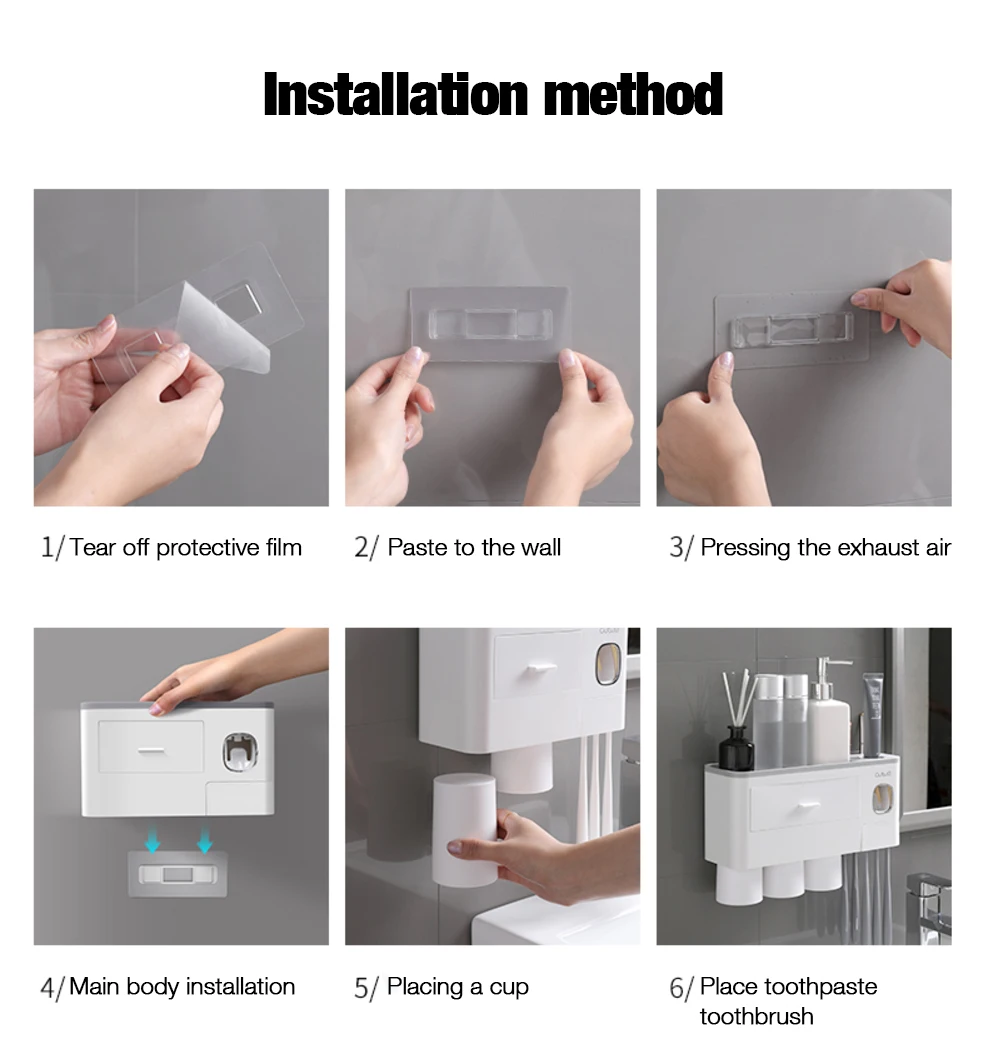 Installation method

1/ Tear off protective film

2/ Paste to the wall

3/ Pressing the exhaust air

4/ Main body installation

5/ Placing a cup

6/ Place toothpaste toothbrush