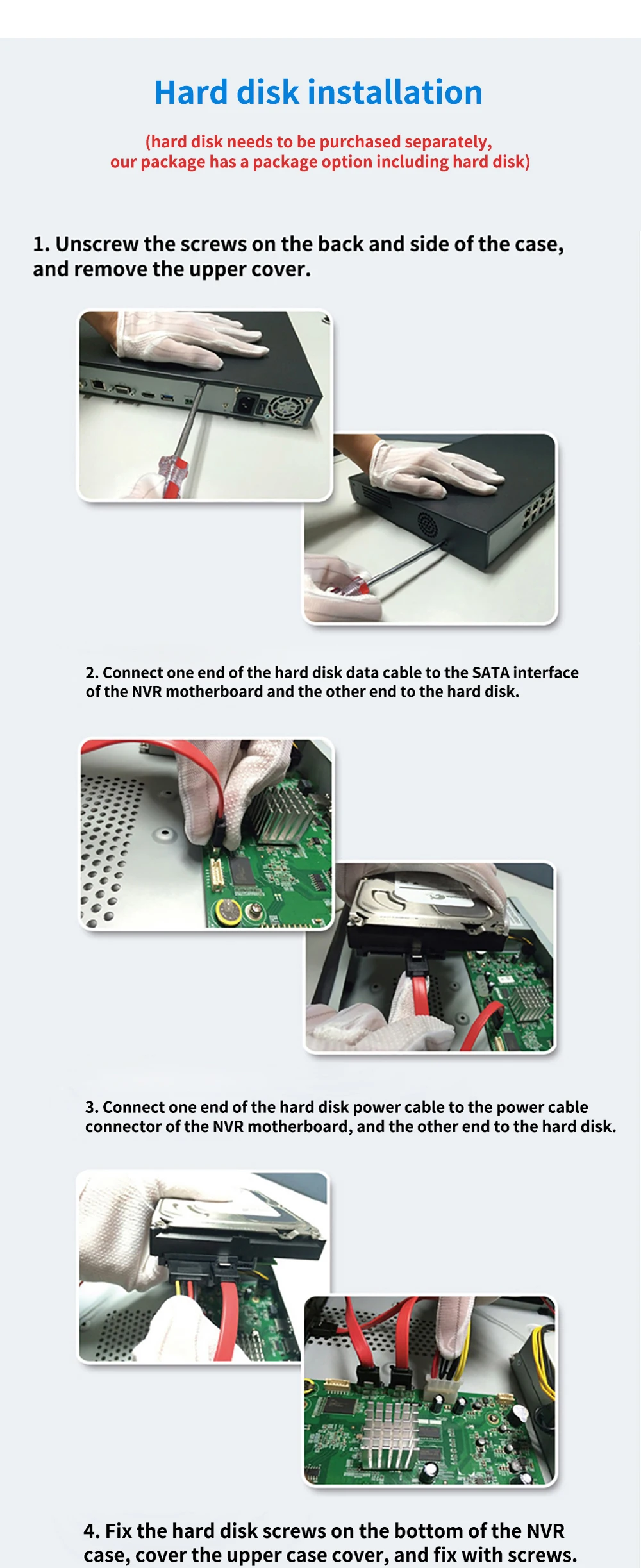 Hard disk installation

(hard disk needs to be purchased separately, our package has a package option including hard disk)

1. Unscrew the screws on the back and side of the case, and remove the upper cover.

2. Connect one end of the hard disk data cable to the SATA interface of the NVR motherboard and the other end to the hard disk.

3. Connect one end of the hard disk power cable to the power cable connector of the NVR motherboard, and the other end to the hard disk.

4. Fix the hard disk screws on the bottom of the NVR case, cover the upper case cover, and fix with screws.