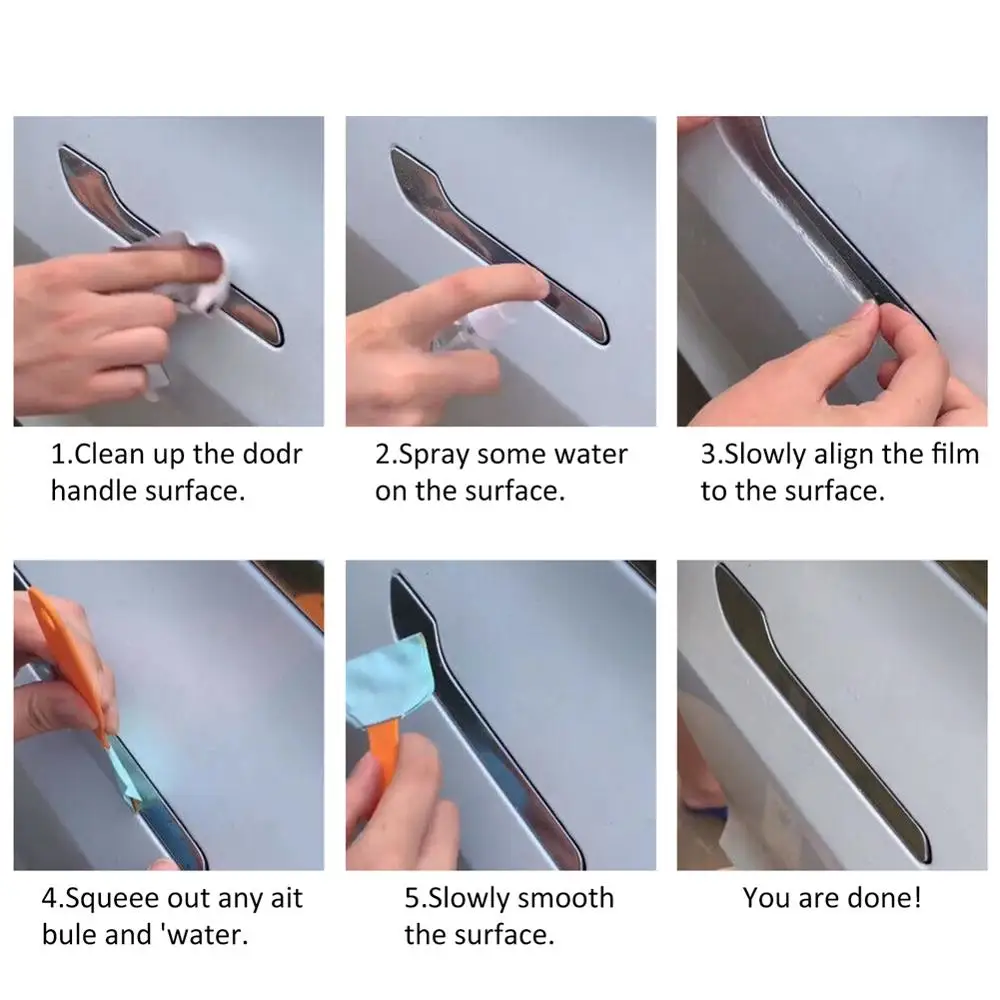 1.Clean up the dodr handle surface.

2.Spray some water on the surface.

3.Slowly align the film to the surface.

4.Squeee out any ait bule and 'water.

5.Slowly smooth the surface.

You are done!