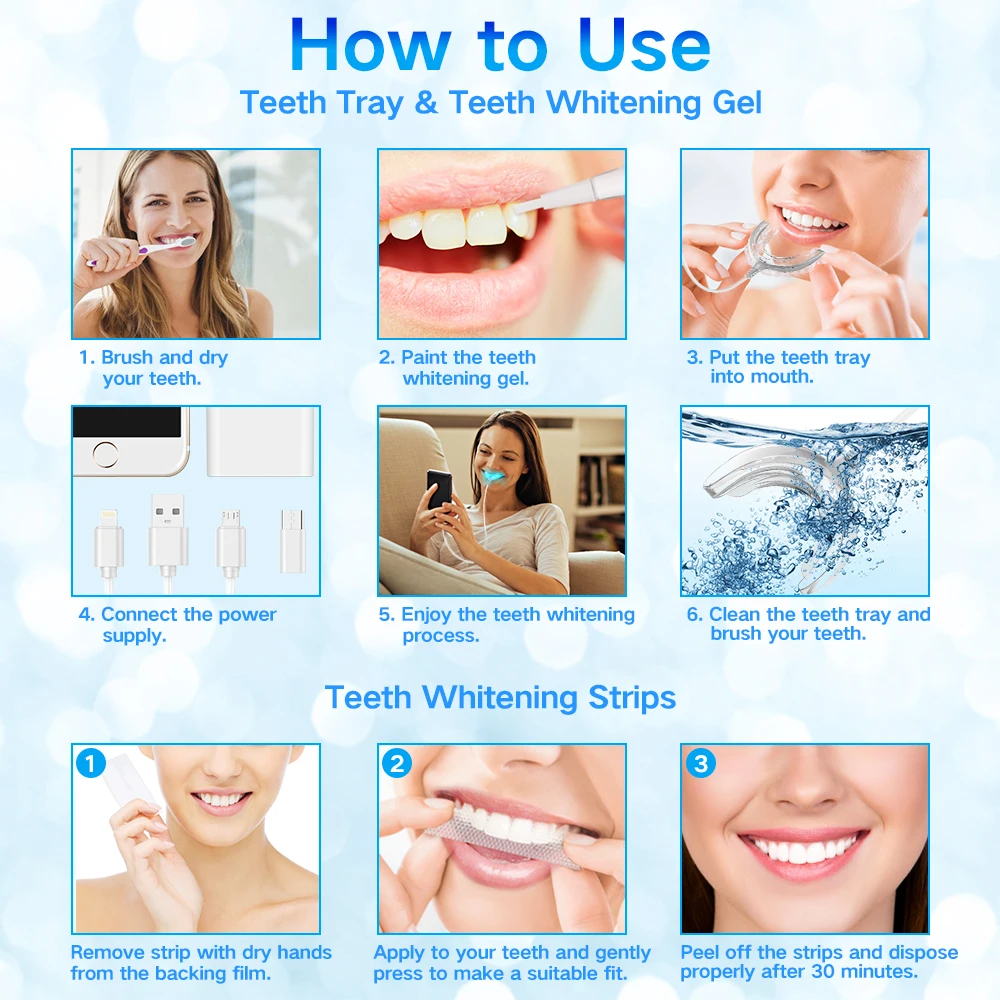 How to Use
Teeth Tray & Teeth Whitening Gel

1. Brush and dry your teeth.

2. Paint the teeth whitening gel.

3. Put the teeth tray into mouth.

4. Connect the power supply.

5. Enjoy the teeth whitening process.

6. Clean the teeth tray and brush your teeth.

Teeth Whitening Strips

1
Remove strip with dry hands from the backing film.

2
Apply to your teeth and gently press to make a suitable fit.

3
Peel off the strips and dispose properly after 30 minutes.