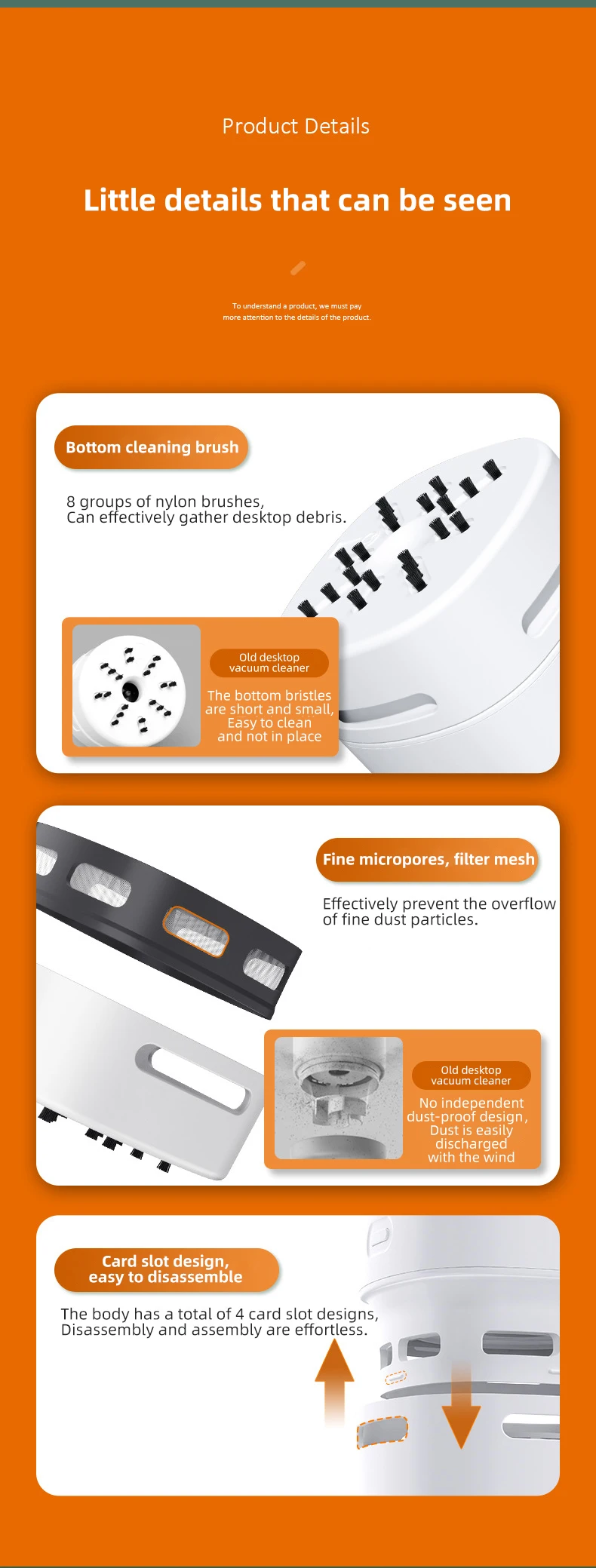 Product Details

Little details that can be seen

To understand a product, we must pay more attention to the details of the product.

Bottom cleaning brush

8 groups of nylon brushes,
Can effectively gather desktop debris.

Old desktop vacuum cleaner

The bottom bristles are short and small, Easy to clean and not in place

Fine micropores, filter mesh

Effectively prevent the overflow of fine dust particles.

Old desktop vacuum cleaner

No independent dust-proof design, Dust is easily discharged with the wind

Card slot design, easy to disassemble

The body has a total of 4 card slot designs,
Disassembly and assembly are effortless.