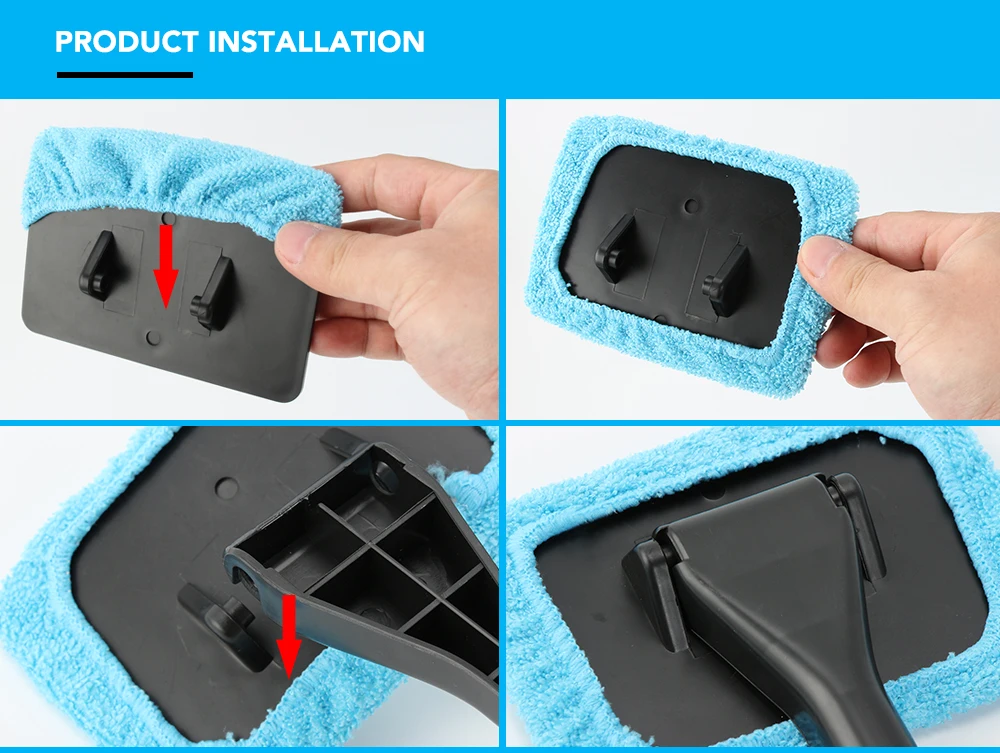 PRODUCT INSTALLATION