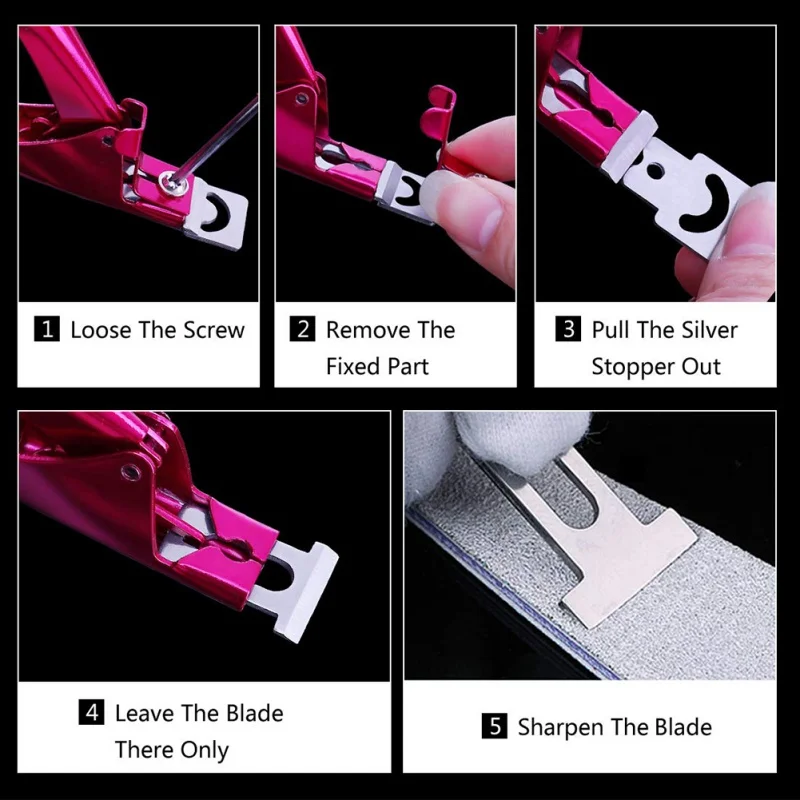 1 Loose The Screw

2 Remove The Fixed Part

3 Pull The Silver Stopper Out

4 Leave The Blade There Only

5 Sharpen The Blade