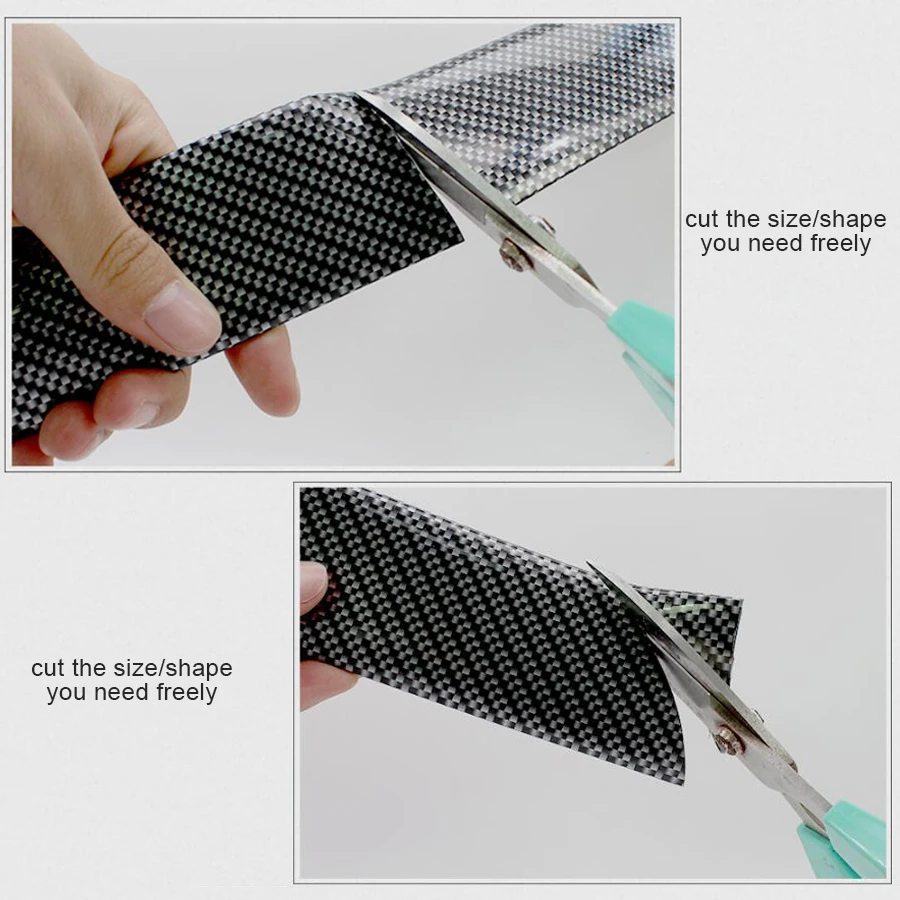 cut the size/shape you need freely

cut the size/shape you need freely