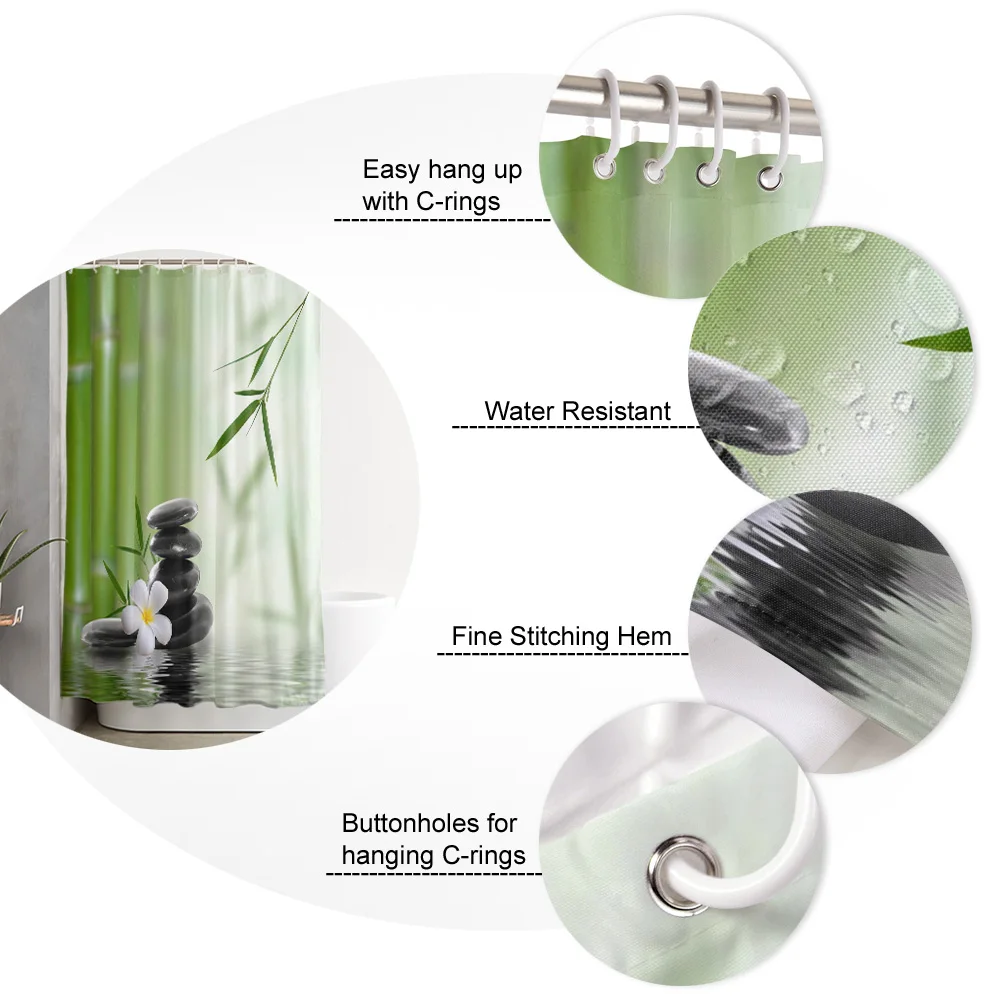 Easy hang up
with C-rings

Water Resistant

Fine Stitching Hem

Buttonholes for
hanging C-rings