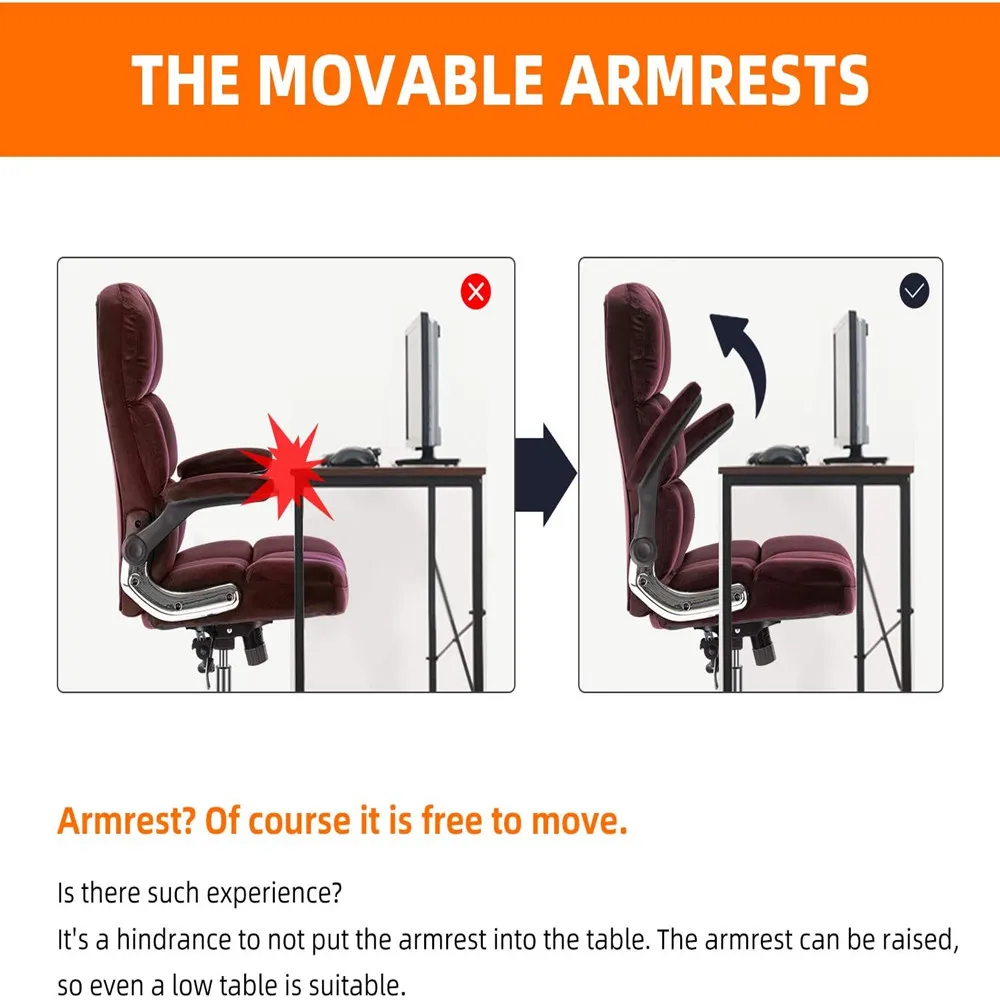 THE MOVABLE ARMRESTS

Armrest? Of course it is free to move.

Is there such experience?
It's a hindrance to not put the armrest into the table. The armrest can be raised, so even a low table is suitable.