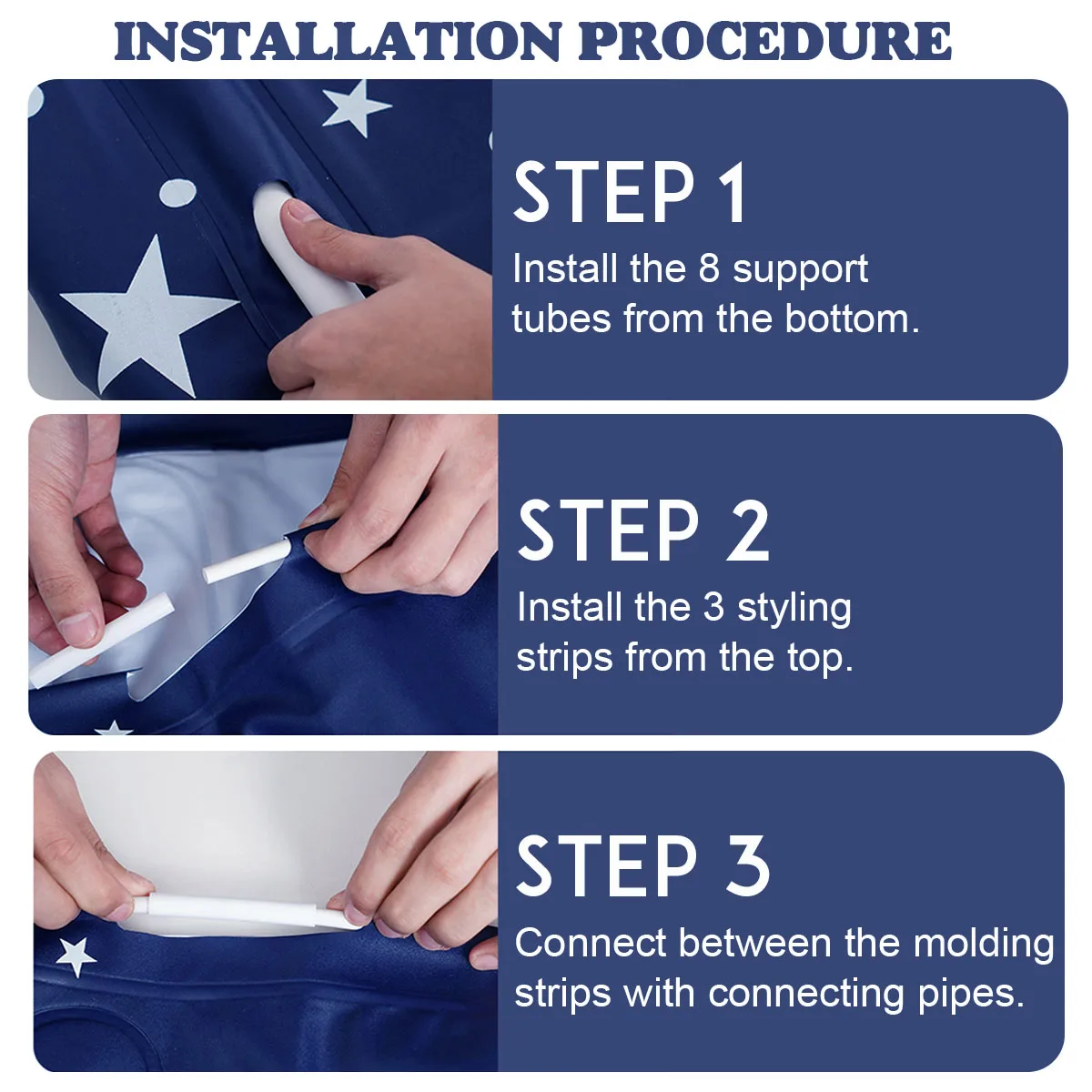 INSTALLATION PROCEDURE

STEP 1
Install the 8 support tubes from the bottom.

STEP 2
Install the 3 styling strips from the top.

STEP 3
Connect between the molding strips with connecting pipes.