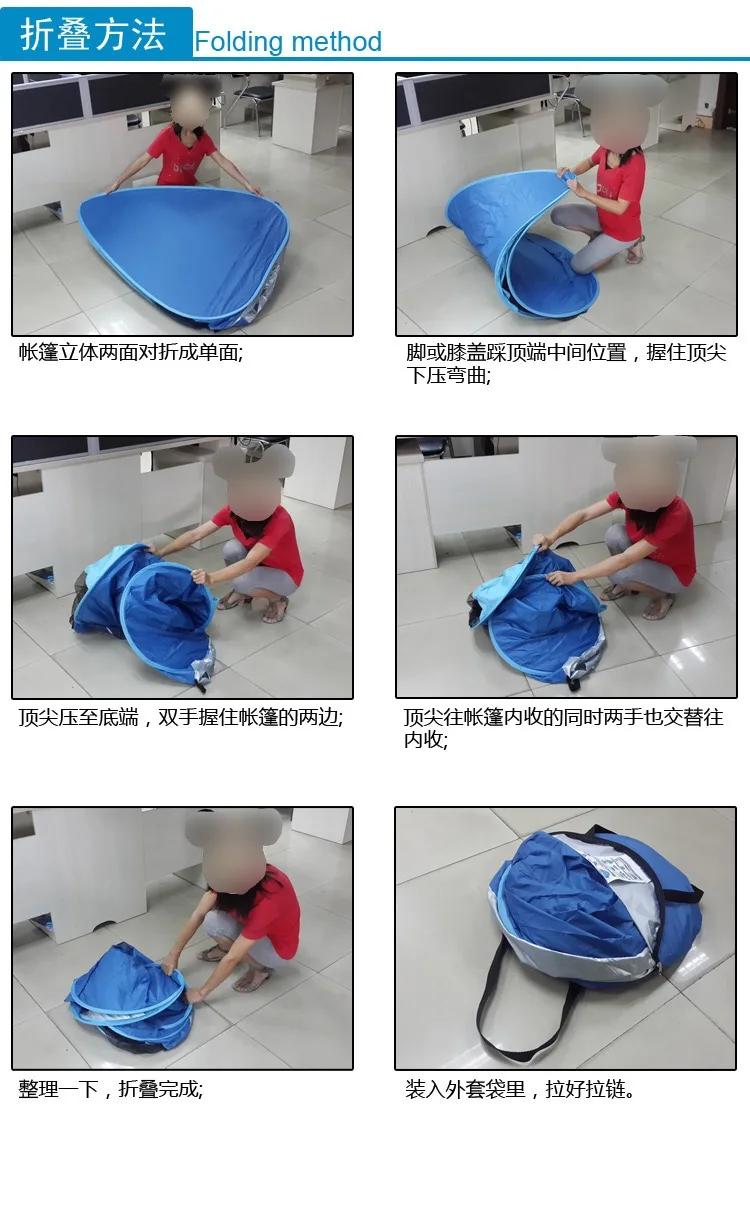 折叠方法 Folding method

帐篷立体两面对折成单面;

脚或膝盖踩顶端中间位置，握住顶尖下压弯曲;

顶尖压至底端，双手握住帐篷的两边;

顶尖往帐篷内收的同时两手也交替往内收;

整理一下，折叠完成;

装入外套袋里，拉好拉链。