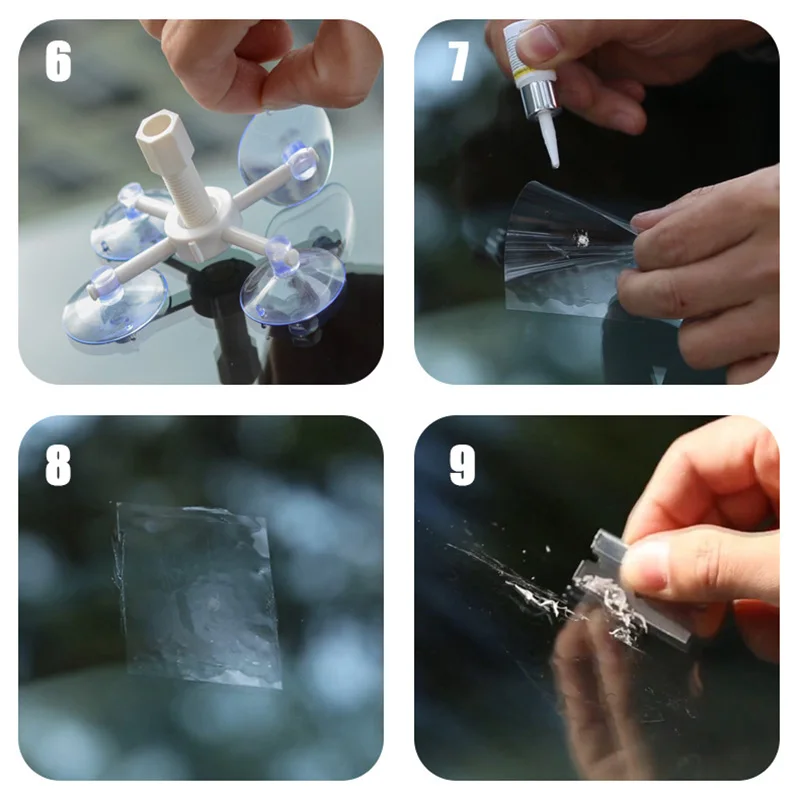 6

7

8

9