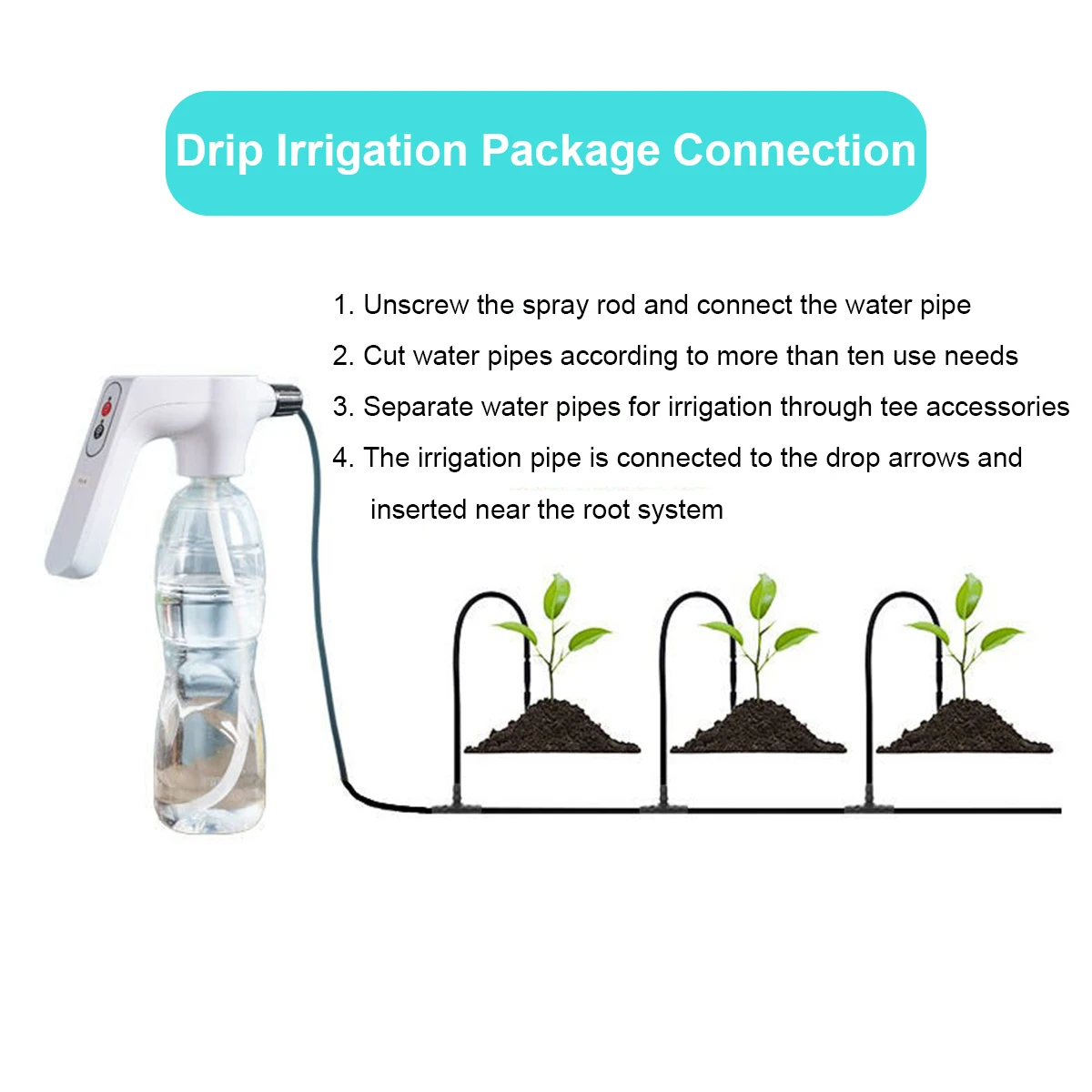 Drip Irrigation Package Connection

1. Unscrew the spray rod and connect the water pipe

2. Cut water pipes according to more than ten use needs

3. Separate water pipes for irrigation through tee accessories

4. The irrigation pipe is connected to the drop arrows and inserted near the root system