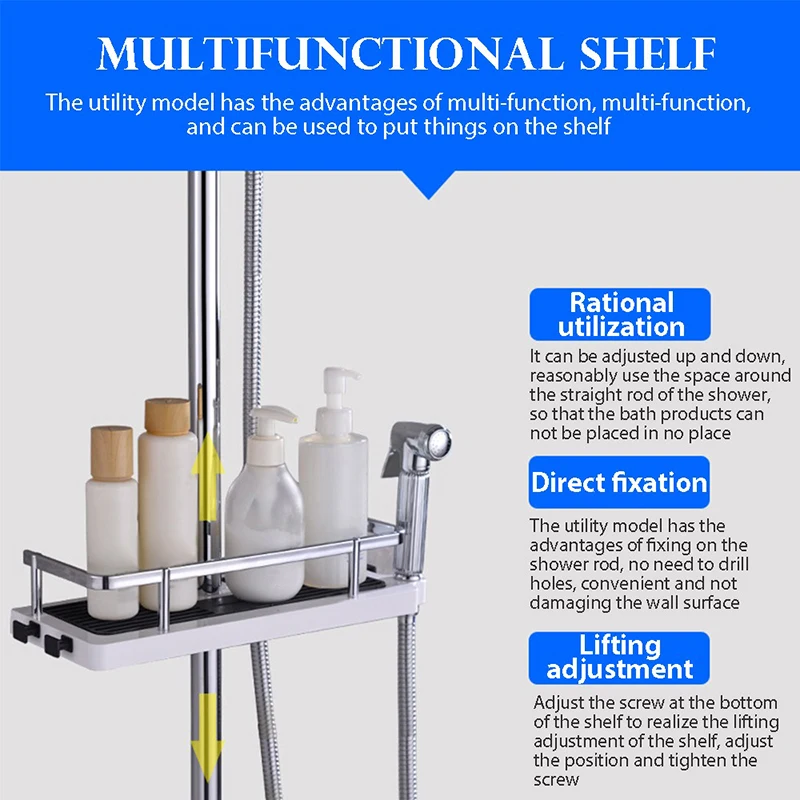 MULTIFUNCTIONAL SHELF

The utility model has the advantages of multi-function, multi-function, and can be used to put things on the shelf

Rational utilization

It can be adjusted up and down, reasonably use the space around the straight rod of the shower, so that the bath products can not be placed in no place

Direct fixation

The utility model has the advantages of fixing on the shower rod, no need to drill holes, convenient and not damaging the wall surface

Lifting adjustment

Adjust the screw at the bottom of the shelf to realize the lifting adjustment of the shelf, adjust the position and tighten the screw