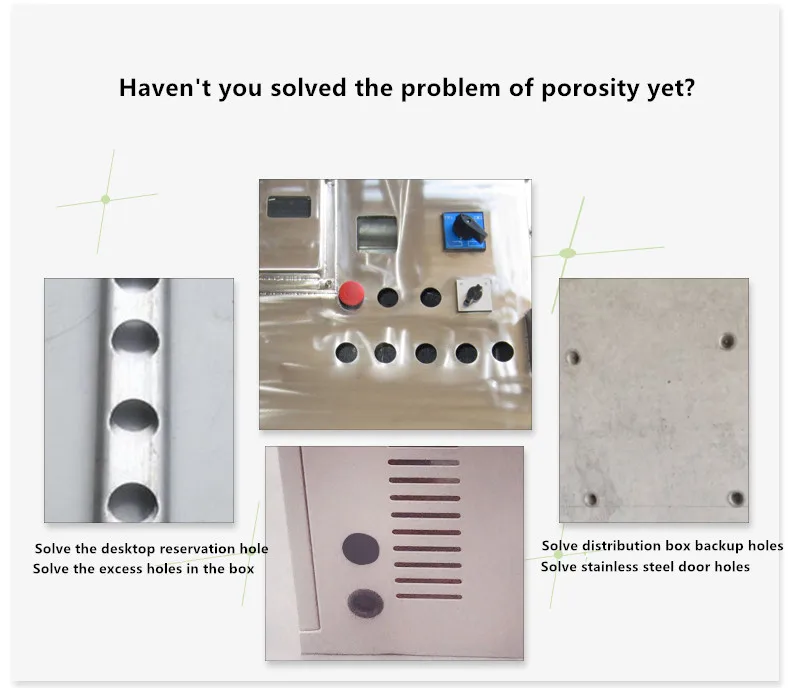 Haven't you solved the problem of porosity yet?

Solve the desktop reservation hole
Solve the excess holes in the box

Solve distribution box backup holes
Solve stainless steel door holes