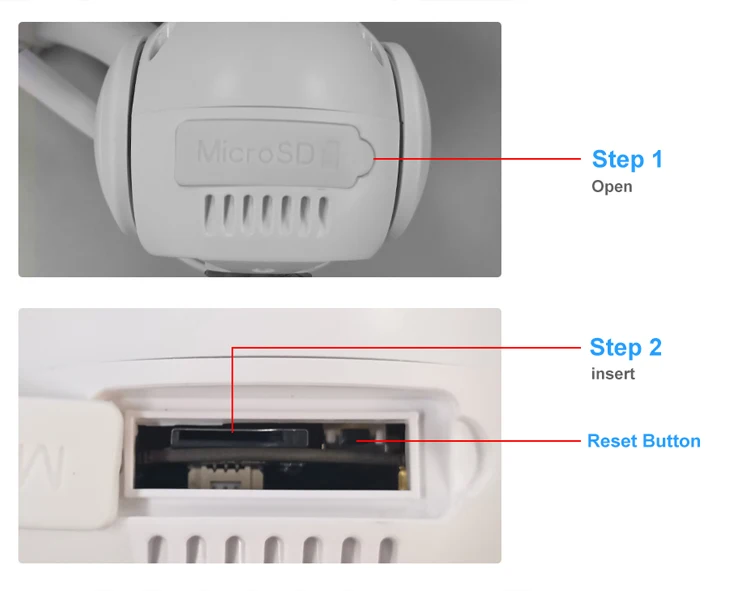 MicroSD

Step 1
Open

Step 2
insert

Reset Button