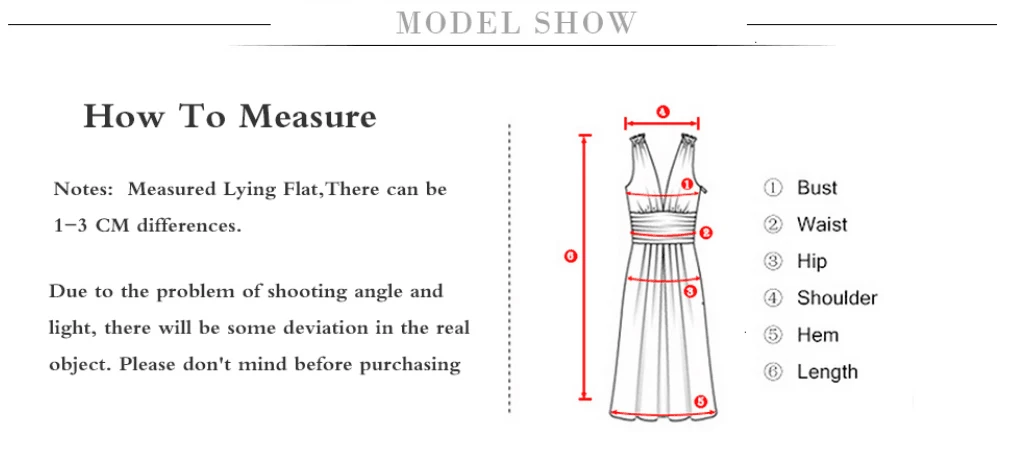 MODEL SHOW

How To Measure

Notes: Measured Lying Flat,There can be 1-3 CM differences.

Due to the problem of shooting angle and light, there will be some deviation in the real object. Please don't mind before purchasing

4
1
2
6
3
5

① Bust
② Waist
③ Hip
④ Shoulder
⑤ Hem
⑥ Length