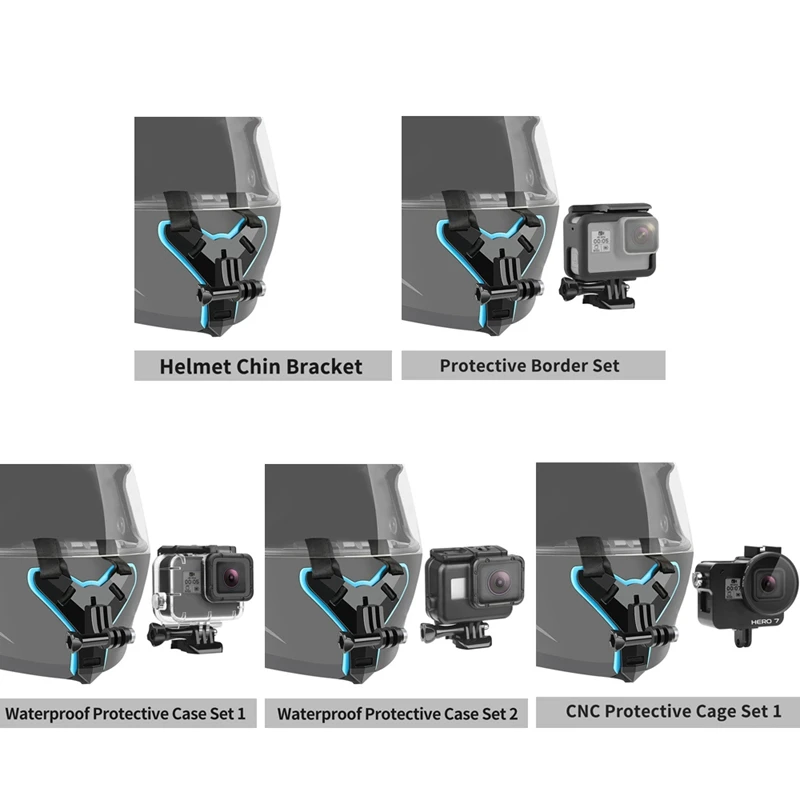 Helmet Chin Bracket

Protective Border Set

Waterproof Protective Case Set 1

Waterproof Protective Case Set 2

HERO 7

CNC Protective Cage Set 1