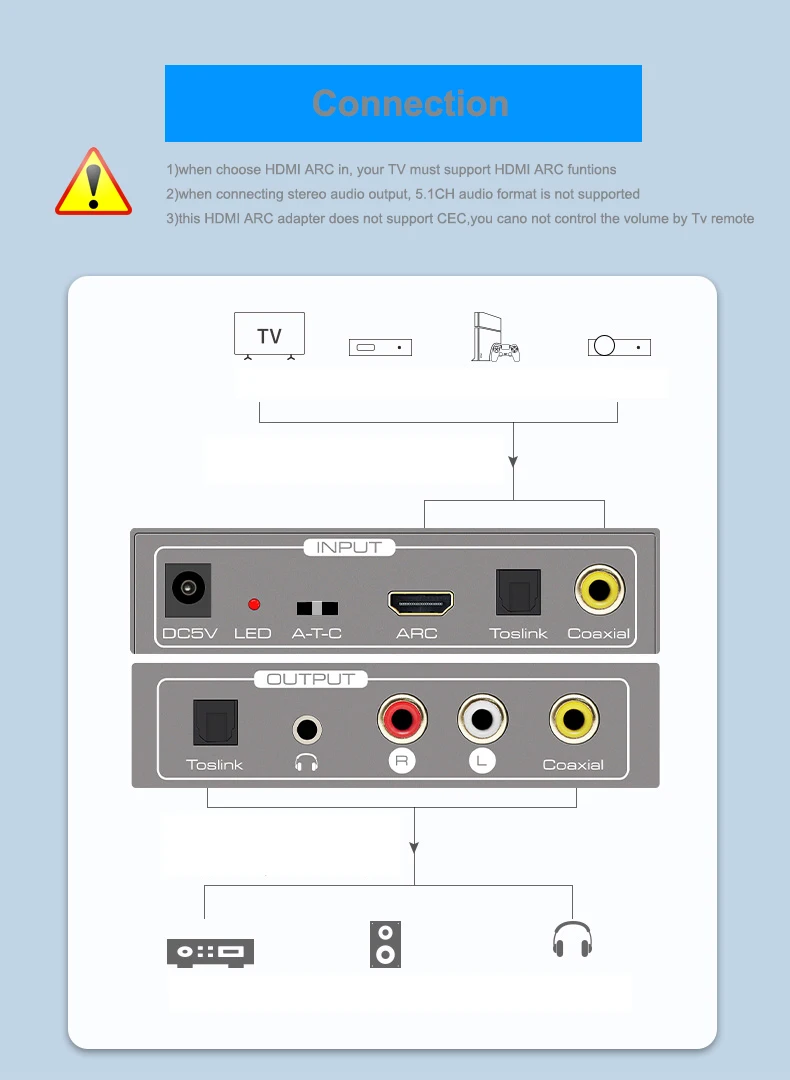 Connection

1)when choose HDMI ARC in, your TV must support HDMI ARC funtions
2)when connecting stereo audio output, 5.1CH audio format is not supported
3)this HDMI ARC adapter does not support CEC,you cano not control the volume by Tv remote

TV

INPUT

DC5V LED A-T-C ARC Toslink Coaxial

OUTPUT

Toslink R L Coaxial