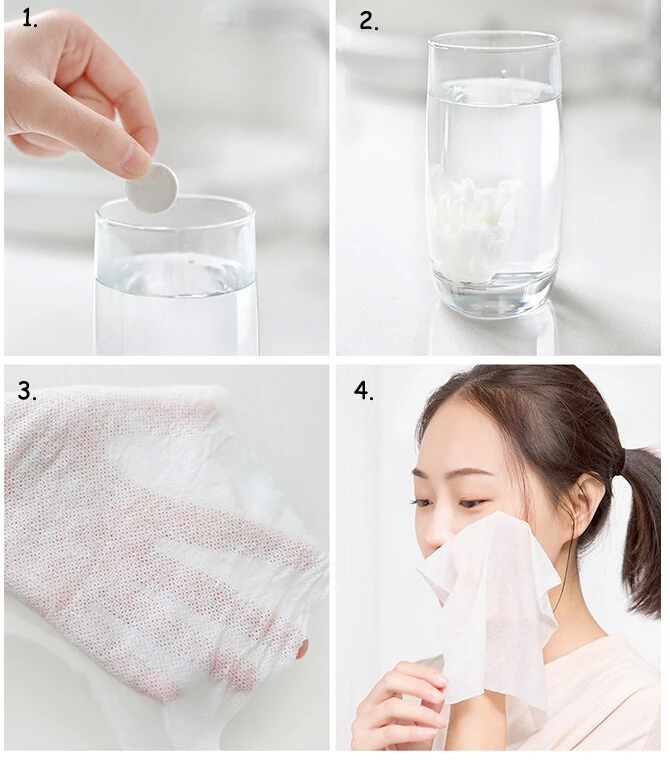 1.

2.

3.

4.