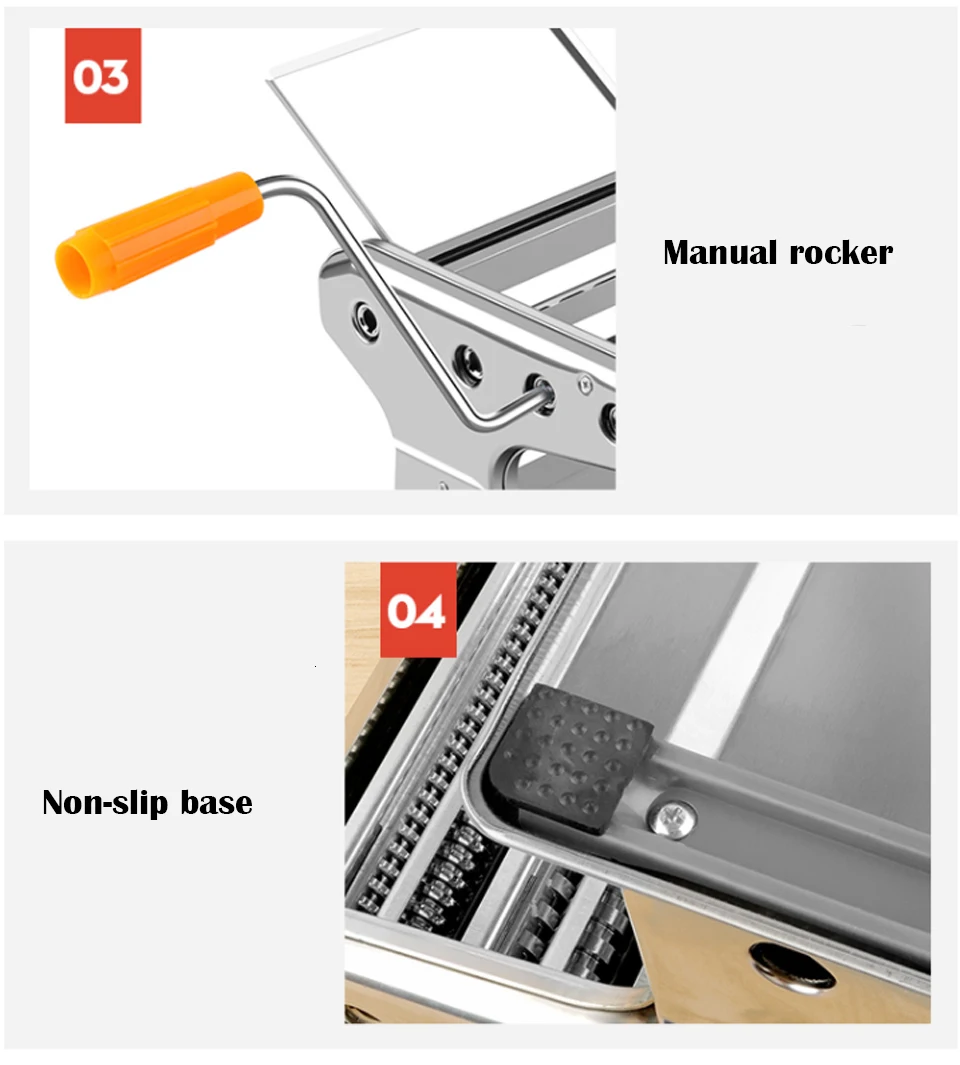 03

Manual rocker

04

Non-slip base