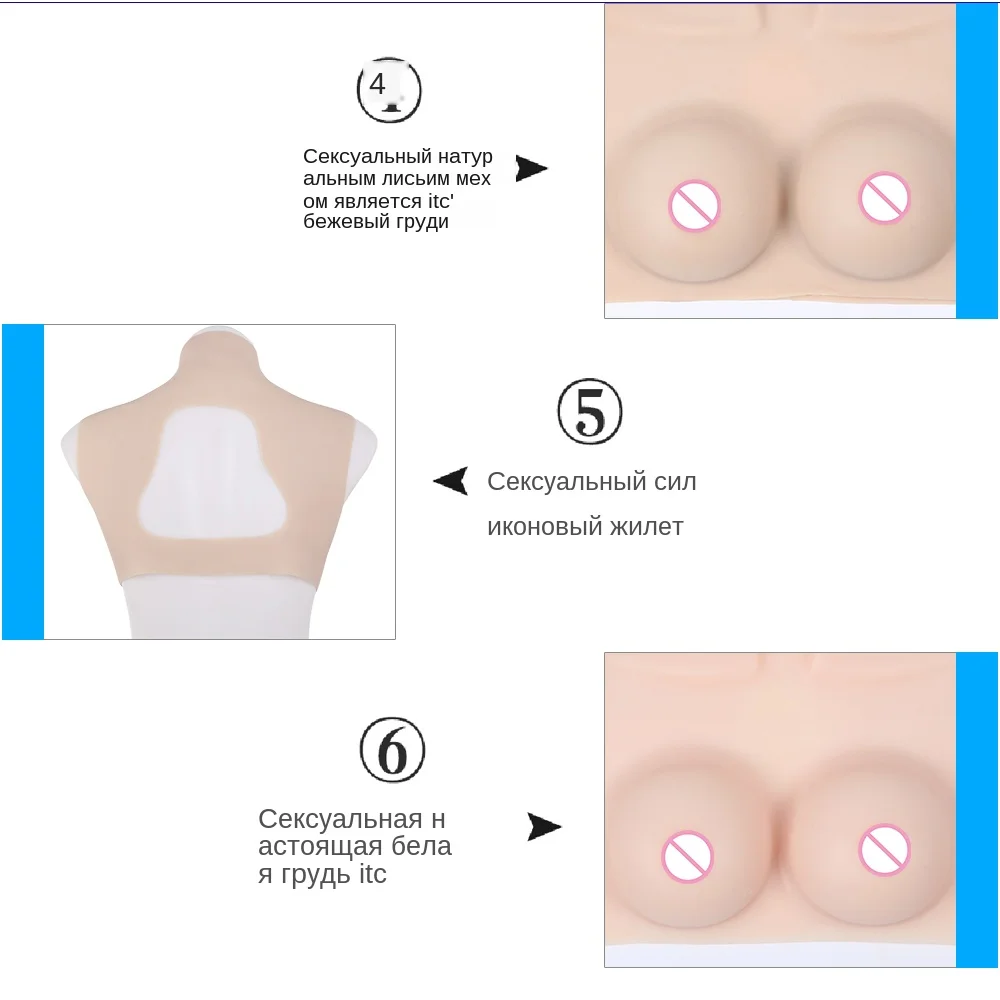 ④

Сексуальный натуральным лисьим мехом является itc' бежевый груди

⑤

Сексуальный силиконовый жилет

⑥

Сексуальная настоящая белая грудь itc